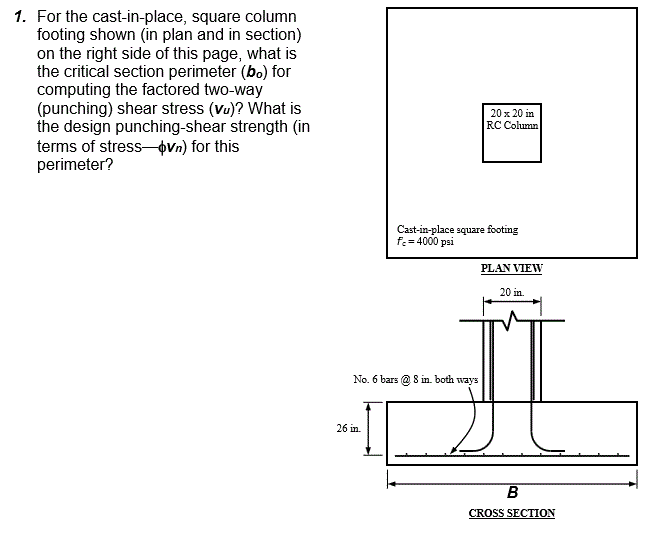 1. For the cast-in-place, square column footing shown (in plan and in section) on the right side of this page, what is the critical section perimeter ($b_o$) for computing the factored two-way (punching) shear stress ($v_u$)? What is the design punching-shear strength (in terms of stress—$\phi v_n$) for this perimeter?

20 x 20 in
RC Column

Cast-in-place square footing
$f'_c = 4000$ psi

PLAN VIEW

20 in.

No. 6 bars @ 8 in. both ways

26 in.

B

CROSS SECTION