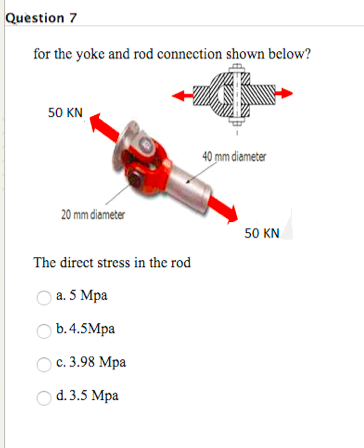 Question 7

for the yoke and rod connection shown below?

50 KN

40 mm diameter

20 mm diameter

50 KN

The direct stress in the rod

a. 5 Mpa

b. 4.5Mpa

c. 3.98 Mpa

d. 3.5 Mpa