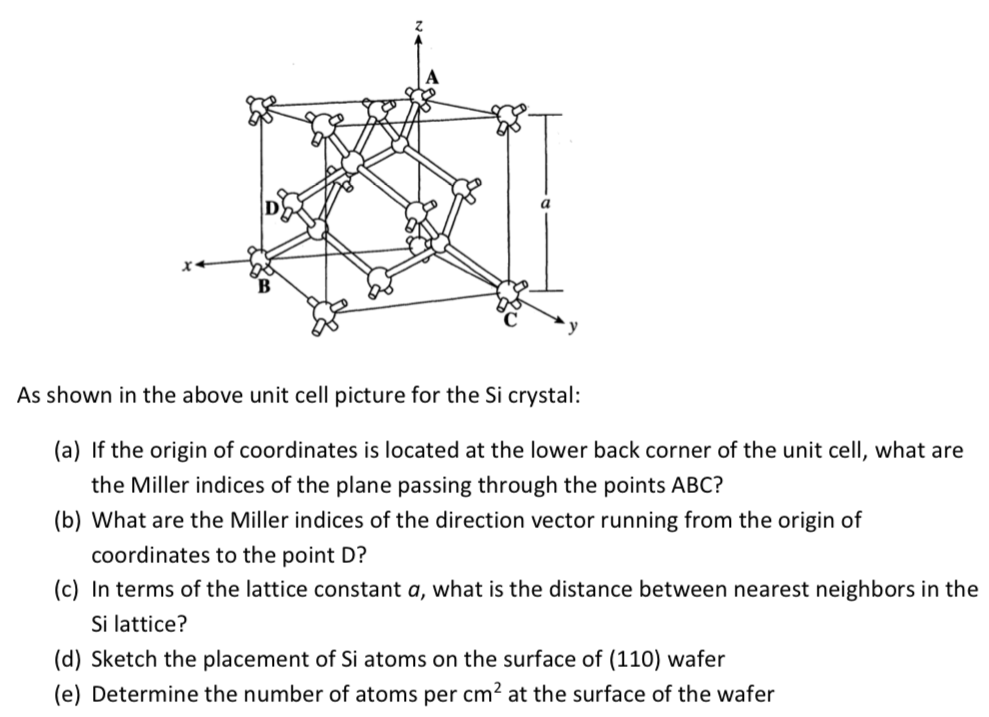 z
A
D
a
x
B
C
y

As shown in the above unit cell picture for the Si crystal:

(a) If the origin of coordinates is located at the lower back corner of the unit cell, what are the Miller indices of the plane passing through the points ABC?
(b) What are the Miller indices of the direction vector running from the origin of coordinates to the point D?
(c) In terms of the lattice constant $a$, what is the distance between nearest neighbors in the Si lattice?
(d) Sketch the placement of Si atoms on the surface of (110) wafer
(e) Determine the number of atoms per $cm^2$ at the surface of the wafer