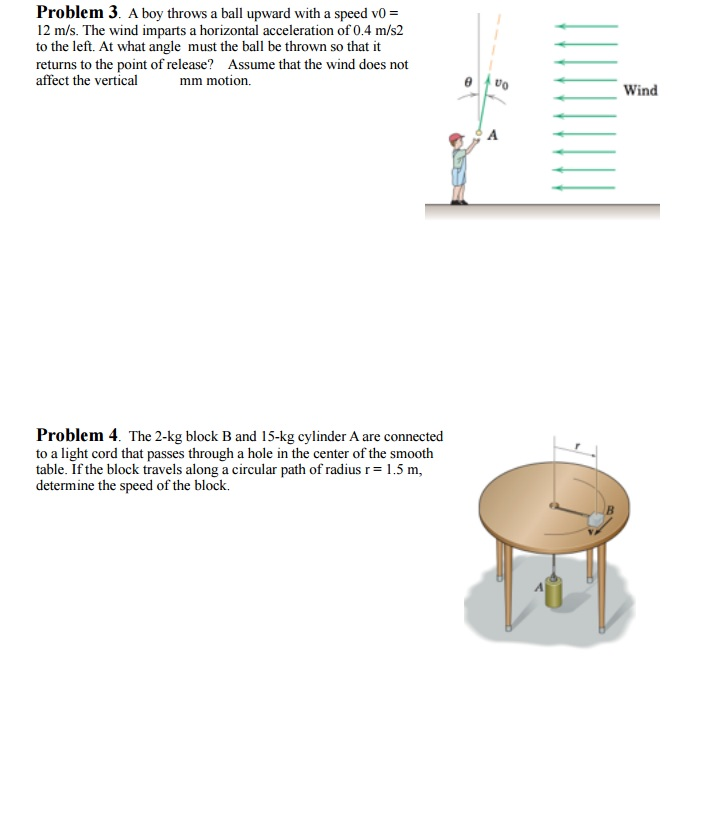 **Problem 3**. A boy throws a ball upward with a speed v0 = 12 m/s. The wind imparts a horizontal acceleration of 0.4 m/s2 to the left. At what angle must the ball be thrown so that it returns to the point of release? Assume that the wind does not affect the vertical mm motion.

$\theta$ $v_0$

A

Wind

**Problem 4**. The 2-kg block B and 15-kg cylinder A are connected to a light cord that passes through a hole in the center of the smooth table. If the block travels along a circular path of radius r = 1.5 m, determine the speed of the block.

r

B

v

A