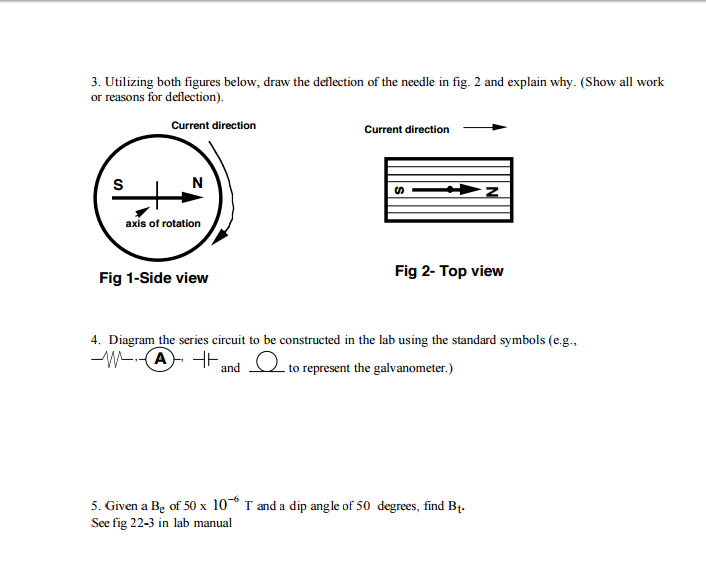 3. Utilizing both figures below, draw the deflection of the needle in fig. 2 and explain why. (Show all work or reasons for deflection).

Current direction

S

N

axis of rotation

Fig 1-Side view

Current direction

S

N

Fig 2- Top view

4. Diagram the series circuit to be constructed in the lab using the standard symbols (e.g., A and to represent the galvanometer.)

5. Given a $B_e$ of 50 x $10^{-6}$ T and a dip angle of 50 degrees, find $B_t$.
See fig 22-3 in lab manual