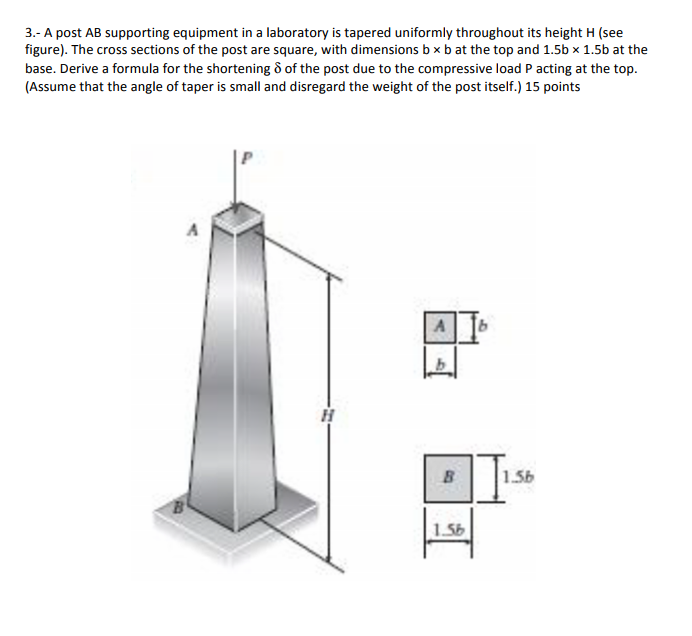 3.- A post AB supporting equipment in a laboratory is tapered uniformly throughout its height H (see figure). The cross sections of the post are square, with dimensions b × b at the top and 1.5b × 1.5b at the base. Derive a formula for the shortening δ of the post due to the compressive load P acting at the top. (Assume that the angle of taper is small and disregard the weight of the post itself.) 15 points

P

A

H

B

A

b

b

B

1.5b

1.5b