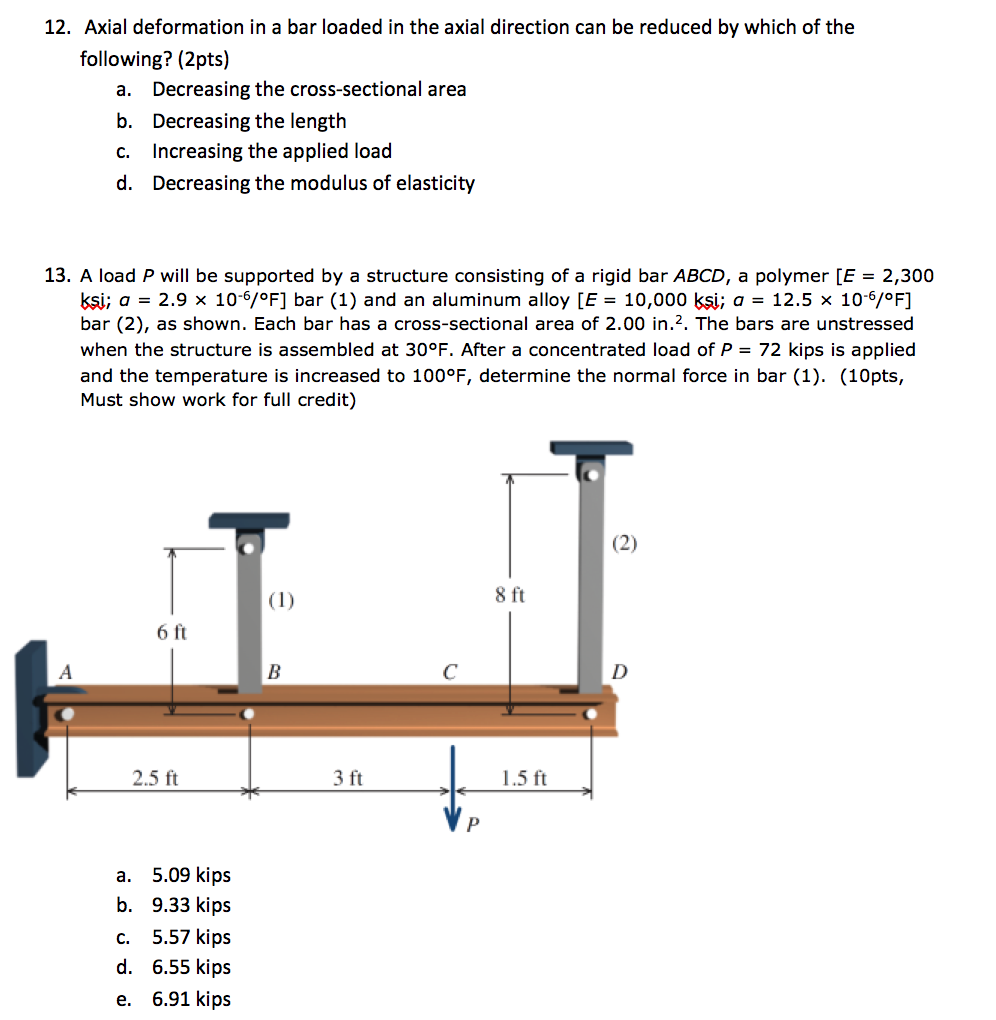 12. Axial deformation in a bar loaded in the axial direction can be reduced by which of the following? (2pts)

a. Decreasing the cross-sectional area
b. Decreasing the length
c. Increasing the applied load
d. Decreasing the modulus of elasticity

13. A load $P$ will be supported by a structure consisting of a rigid bar $ABCD$, a polymer [$E$ = 2,300 ksi; $\alpha$ = 2.9 × $10^{-6}$/°F] bar (1) and an aluminum alloy [$E$ = 10,000 ksi; $\alpha$ = 12.5 × $10^{-6}$/°F] bar (2), as shown. Each bar has a cross-sectional area of 2.00 in.$^2$. The bars are unstressed when the structure is assembled at 30°F. After a concentrated load of $P$ = 72 kips is applied and the temperature is increased to 100°F, determine the normal force in bar (1). (10pts, Must show work for full credit)

(2)
(1)
8 ft
6 ft
A
B
C
D
2.5 ft
3 ft
1.5 ft
P

a. 5.09 kips
b. 9.33 kips
c. 5.57 kips
d. 6.55 kips
e. 6.91 kips