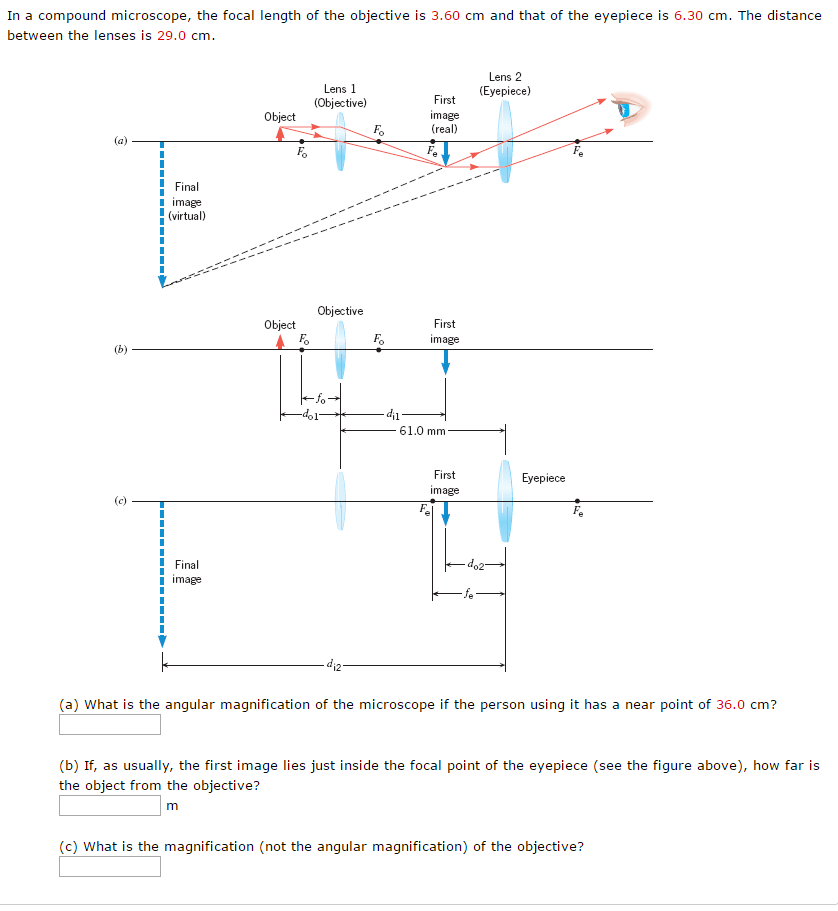 In a compound microscope, the focal length of the objective is 3.60 cm and that of the eyepiece is 6.30 cm. The distance between the lenses is 29.0 cm.

(a)
Object
Lens 1
(Objective)
$F_o$
$F_o$
First
image
(real)
$F_e$
Lens 2
(Eyepiece)
$F_e$
Final
image
(virtual)

(b)
Object
$F_o$
Objective
$F_o$
First
image
$f_o$
$d_{o1}$
$d_{i1}$
61.0 mm

(c)
First
image
$F_e$
Eyepiece
$F_e$
Final
image
$d_{o2}$
$f_e$
$d_{i2}$

(a) What is the angular magnification of the microscope if the person using it has a near point of 36.0 cm?

(b) If, as usually, the first image lies just inside the focal point of the eyepiece (see the figure above), how far is the object from the objective?
m

(c) What is the magnification (not the angular magnification) of the objective?