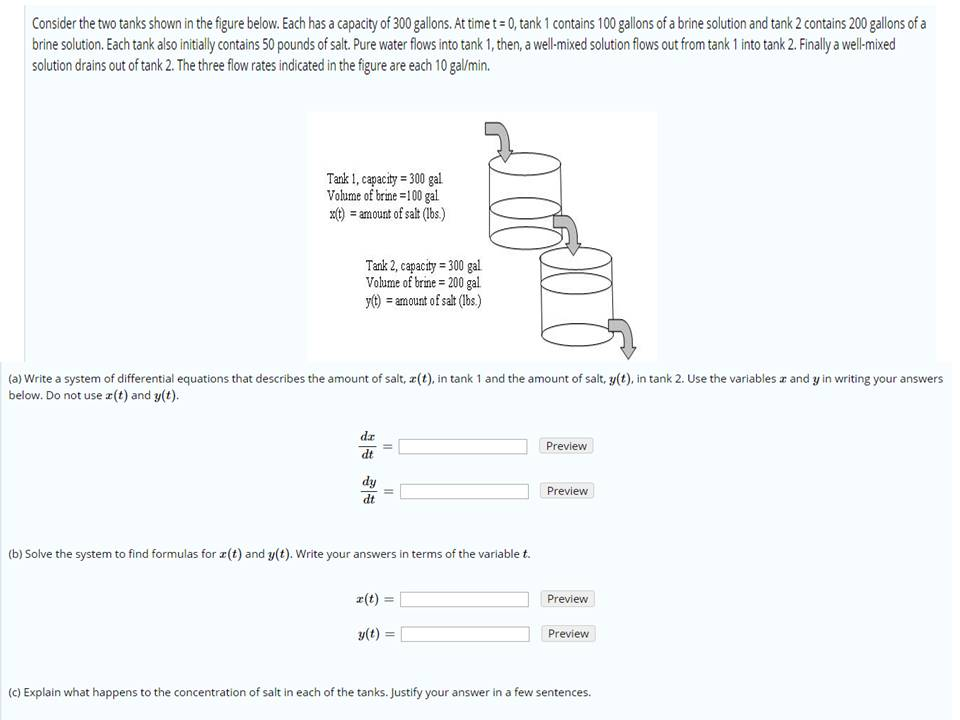 Consider the two tanks shown in the figure below. Each has a capacity of 300 gallons. At time t = 0, tank 1 contains 100 gallons of a brine solution and tank 2 contains 200 gallons of a brine solution. Each tank also initially contains 50 pounds of salt. Pure water flows into tank 1, then, a well-mixed solution flows out from tank 1 into tank 2. Finally a well-mixed solution drains out of tank 2. The three flow rates indicated in the figure are each 10 gal/min.

Tank 1, capacity = 300 gal.
Volume of brine =100 gal.
x(t) = amount of salt (lbs.)

Tank 2, capacity = 300 gal.
Volume of brine = 200 gal.
y(t) = amount of salt (lbs.)

(a) Write a system of differential equations that describes the amount of salt, $x(t)$, in tank 1 and the amount of salt, $y(t)$, in tank 2. Use the variables $x$ and $y$ in writing your answers below. Do not use $x(t)$ and $y(t)$.

$\frac{dx}{dt} =$ Preview

$\frac{dy}{dt} =$ Preview

(b) Solve the system to find formulas for $x(t)$ and $y(t)$. Write your answers in terms of the variable $t$.

$x(t) =$ Preview

$y(t) =$ Preview

(c) Explain what happens to the concentration of salt in each of the tanks. Justify your answer in a few sentences.