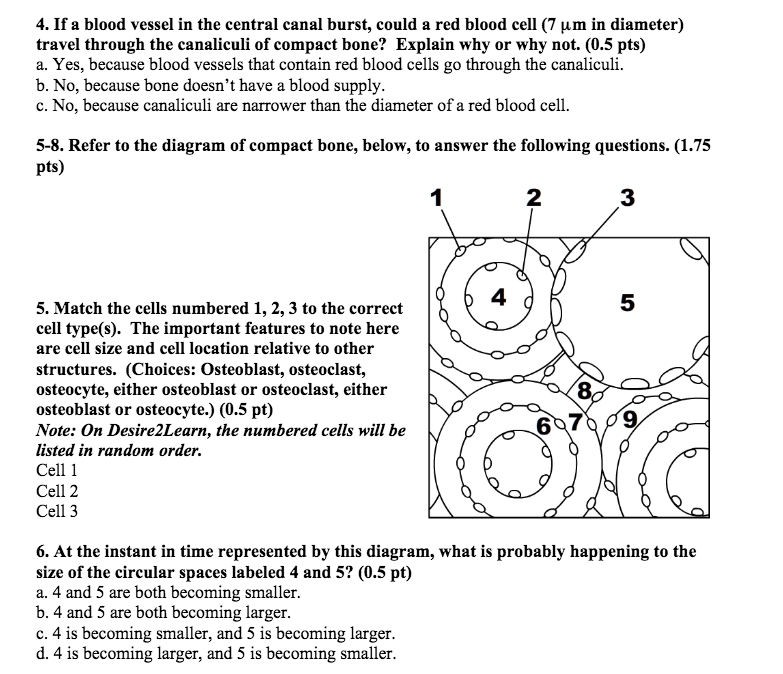 4. If a blood vessel in the central canal burst, could a red blood cell (7 μm in diameter) travel through the canaliculi of compact bone? Explain why or why not. (0.5 pts)
a. Yes, because blood vessels that contain red blood cells go through the canaliculi.
b. No, because bone doesn't have a blood supply.
c. No, because canaliculi are narrower than the diameter of a red blood cell.

5-8. Refer to the diagram of compact bone, below, to answer the following questions. (1.75 pts)

1
2
3
4
5
8
6
7
9

5. Match the cells numbered 1, 2, 3 to the correct cell type(s). The important features to note here are cell size and cell location relative to other structures. (Choices: Osteoblast, osteoclast, osteocyte, either osteoblast or osteoclast, either osteoblast or osteocyte.) (0.5 pt)
Note: On Desire2Learn, the numbered cells will be listed in random order.
Cell 1
Cell 2
Cell 3

6. At the instant in time represented by this diagram, what is probably happening to the size of the circular spaces labeled 4 and 5? (0.5 pt)
a. 4 and 5 are both becoming smaller.
b. 4 and 5 are both becoming larger.
c. 4 is becoming smaller, and 5 is becoming larger.
d. 4 is becoming larger, and 5 is becoming smaller.