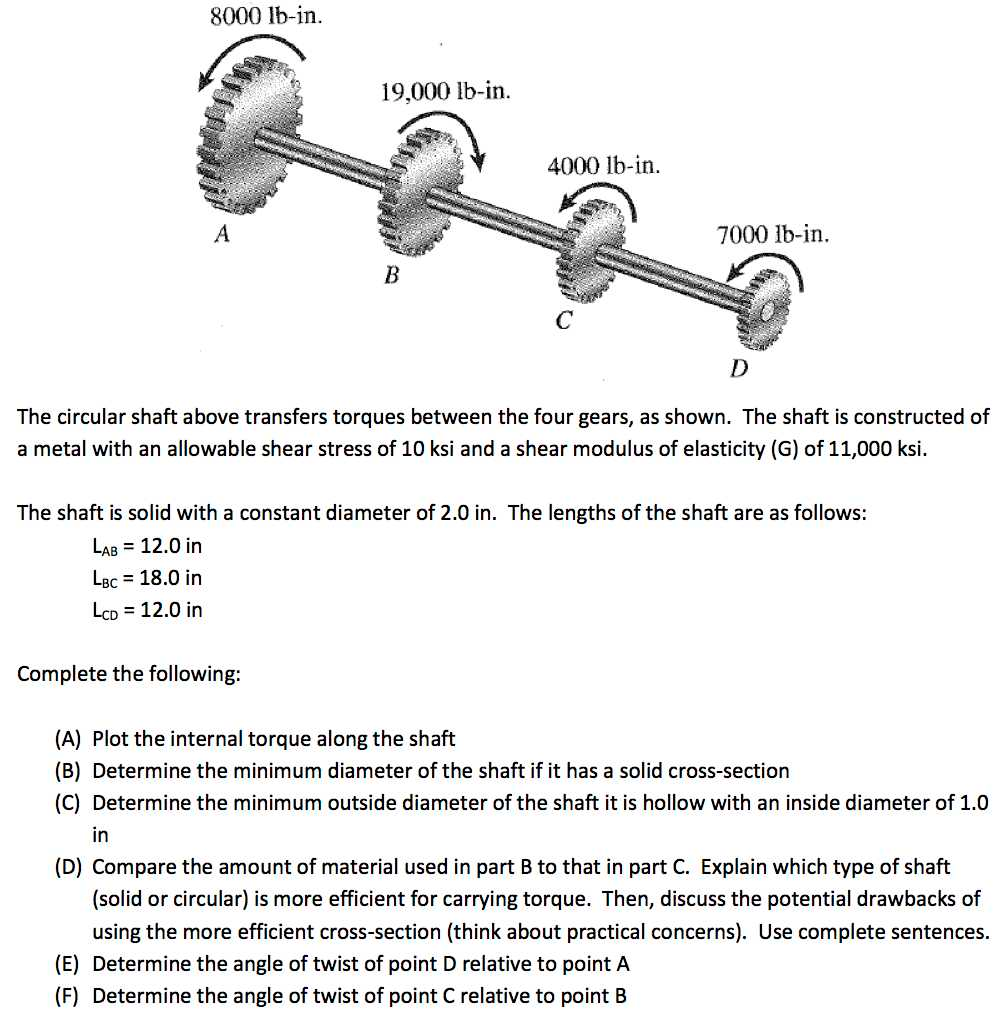 8000 lb-in.

19,000 lb-in.

4000 lb-in.

7000 lb-in.

A

B

C

D

The circular shaft above transfers torques between the four gears, as shown. The shaft is constructed of a metal with an allowable shear stress of 10 ksi and a shear modulus of elasticity (G) of 11,000 ksi.

The shaft is solid with a constant diameter of 2.0 in. The lengths of the shaft are as follows:

$L_{AB}$ = 12.0 in
$L_{BC}$ = 18.0 in
$L_{CD}$ = 12.0 in

Complete the following:

(A) Plot the internal torque along the shaft
(B) Determine the minimum diameter of the shaft if it has a solid cross-section
(C) Determine the minimum outside diameter of the shaft it is hollow with an inside diameter of 1.0 in
(D) Compare the amount of material used in part B to that in part C. Explain which type of shaft (solid or circular) is more efficient for carrying torque. Then, discuss the potential drawbacks of using the more efficient cross-section (think about practical concerns). Use complete sentences.
(E) Determine the angle of twist of point D relative to point A
(F) Determine the angle of twist of point C relative to point B