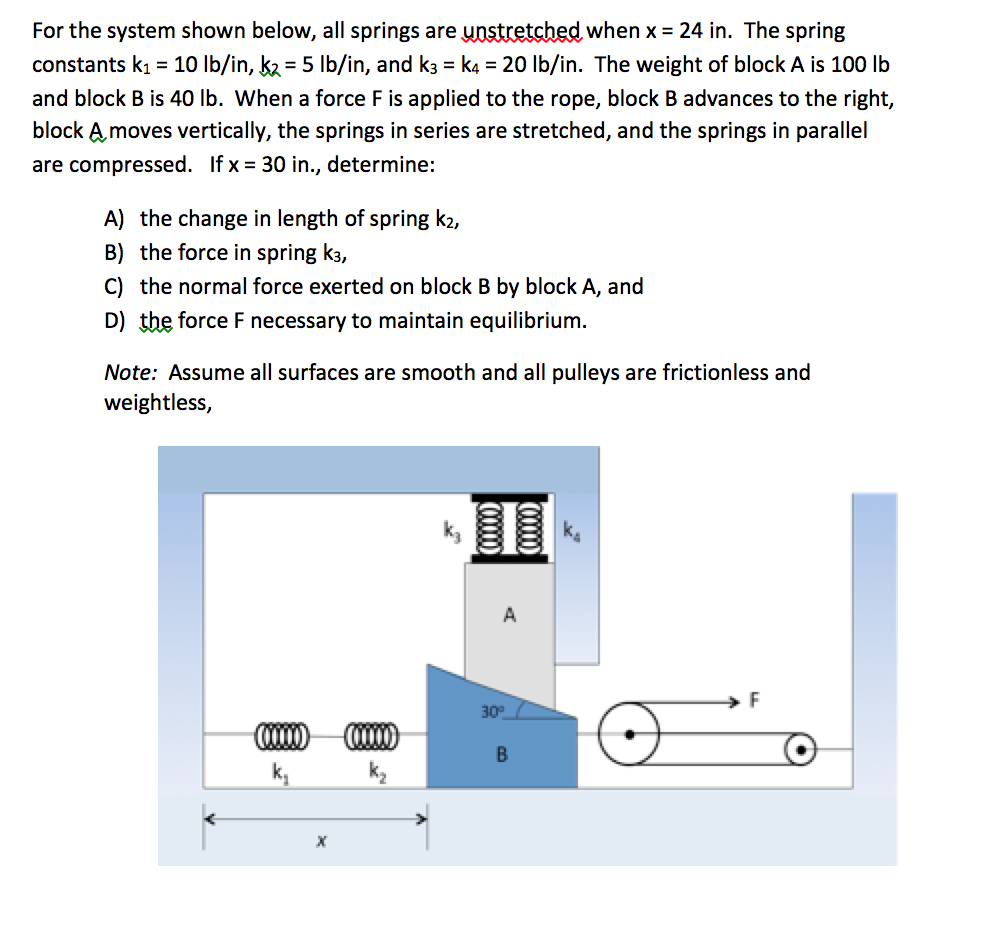 For the system shown below, all springs are unstretched when x = 24 in. The spring constants $k_1$ = 10 lb/in, $k_2$ = 5 lb/in, and $k_3$ = $k_4$ = 20 lb/in. The weight of block A is 100 lb and block B is 40 lb. When a force F is applied to the rope, block B advances to the right, block A moves vertically, the springs in series are stretched, and the springs in parallel are compressed. If x = 30 in., determine:

A) the change in length of spring $k_2$,
B) the force in spring $k_3$,
C) the normal force exerted on block B by block A, and
D) the force F necessary to maintain equilibrium.

Note: Assume all surfaces are smooth and all pulleys are frictionless and weightless,

$k_3$
$k_4$
A
30°
F
B
$k_1$
$k_2$
x