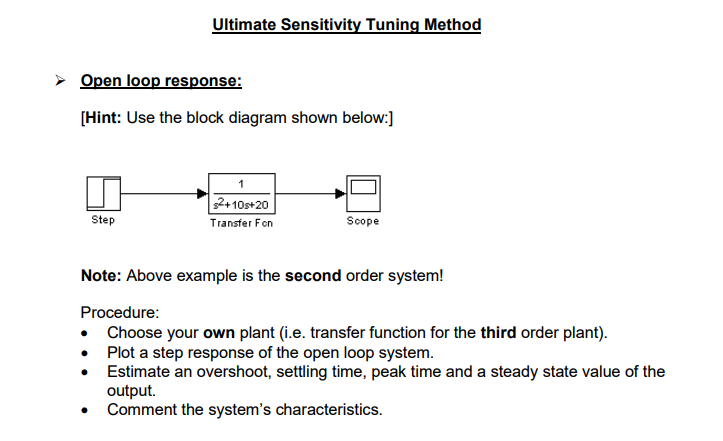 Ultimate Sensitivity Tuning Method

➢ Open loop response:

[Hint: Use the block diagram shown below:]

Step

$\frac{1}{s^2+10s+20}$

Transfer Fcn

Scope

Note: Above example is the second order system!

Procedure:
• Choose your own plant (i.e. transfer function for the third order plant).
• Plot a step response of the open loop system.
• Estimate an overshoot, settling time, peak time and a steady state value of the output.
• Comment the system's characteristics.