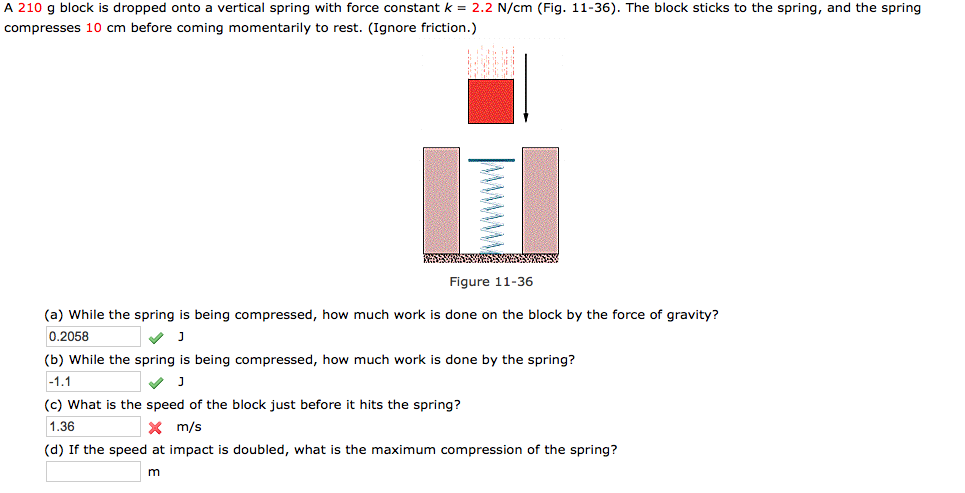 A 210 g block is dropped onto a vertical spring with force constant $k$ = 2.2 N/cm (Fig. 11-36). The block sticks to the spring, and the spring compresses 10 cm before coming momentarily to rest. (Ignore friction.)

Figure 11-36

(a) While the spring is being compressed, how much work is done on the block by the force of gravity?

0.2058 J

(b) While the spring is being compressed, how much work is done by the spring?

-1.1 J

(c) What is the speed of the block just before it hits the spring?

1.36 m/s

(d) If the speed at impact is doubled, what is the maximum compression of the spring?

m