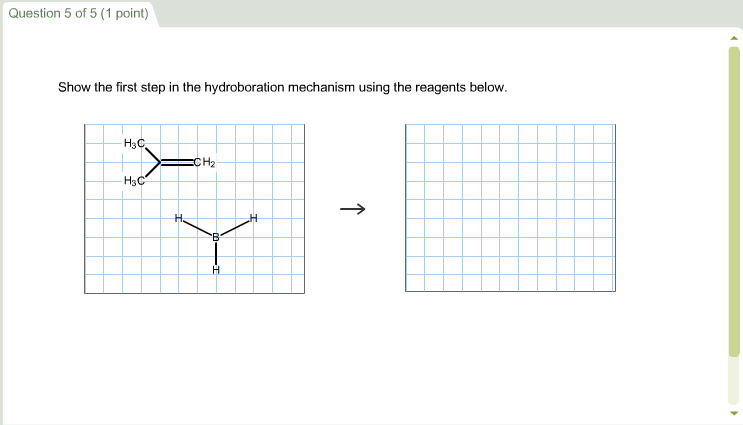 Question 5 of 5 (1 point)

Show the first step in the hydroboration mechanism using the reagents below.

$H_3C$

$CH_2$

$H_3C$

H

H

B

H

→