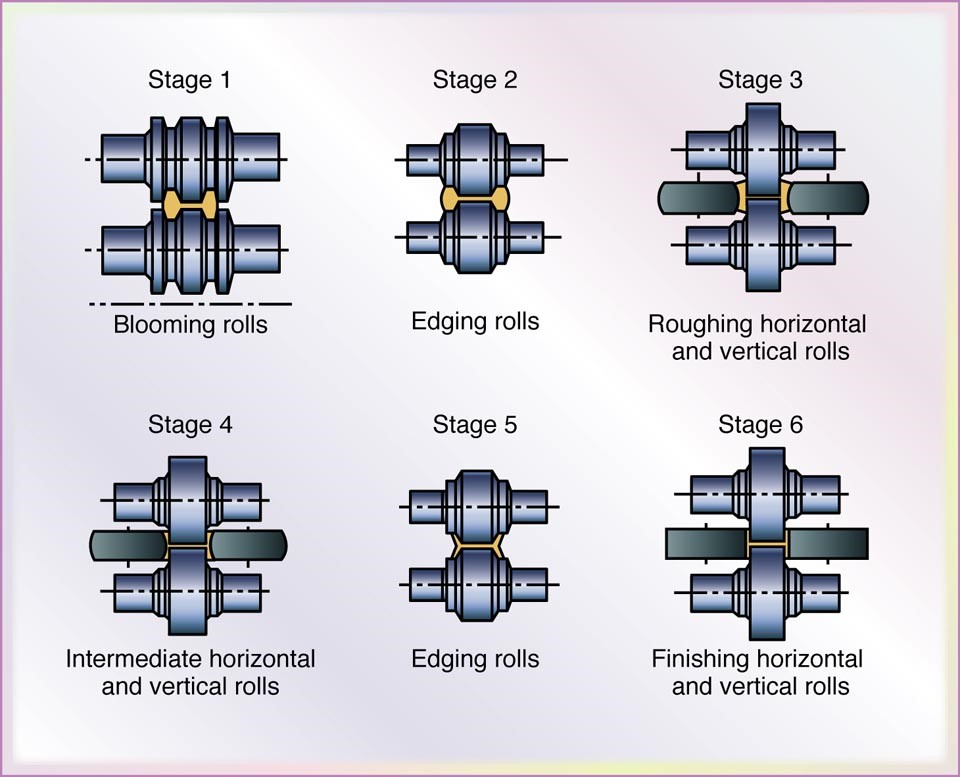 Stage 1

Blooming rolls

Stage 2

Edging rolls

Stage 3

Roughing horizontal and vertical rolls

Stage 4

Intermediate horizontal and vertical rolls

Stage 5

Edging rolls

Stage 6

Finishing horizontal and vertical rolls