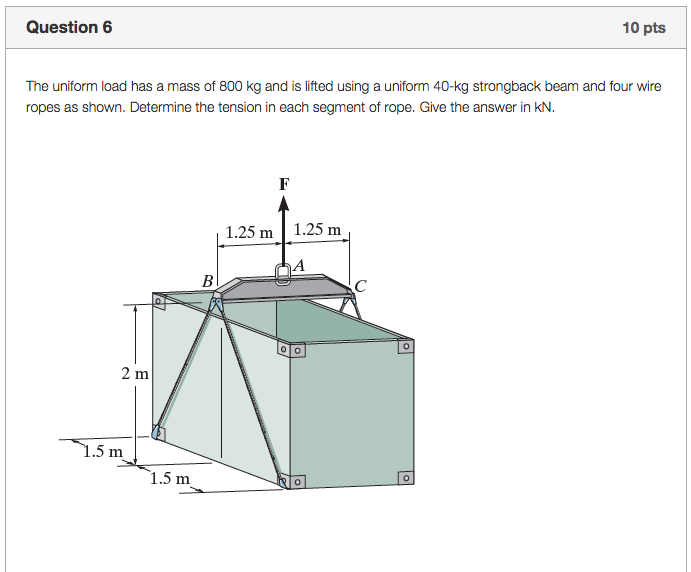 Question 6

10 pts

The uniform load has a mass of 800 kg and is lifted using a uniform 40-kg strongback beam and four wire ropes as shown. Determine the tension in each segment of rope. Give the answer in kN.

F

1.25 m

1.25 m

A

B

C

2 m

1.5 m

1.5 m