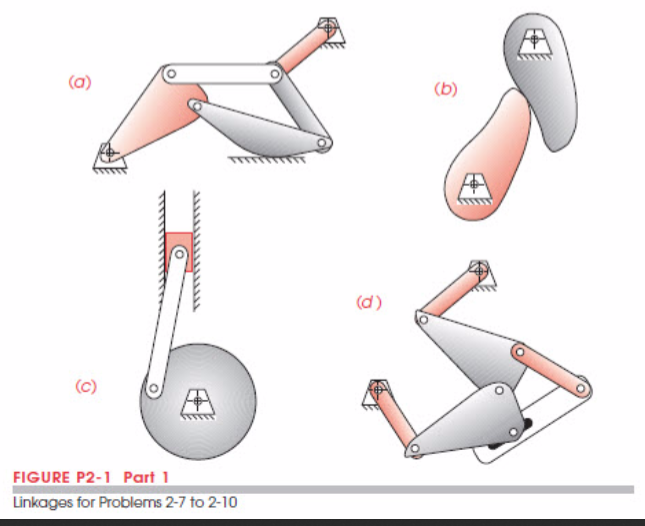 (a)

(b)

(c)

(d)

FIGURE P2-1 Part 1

Linkages for Problems 2-7 to 2-10