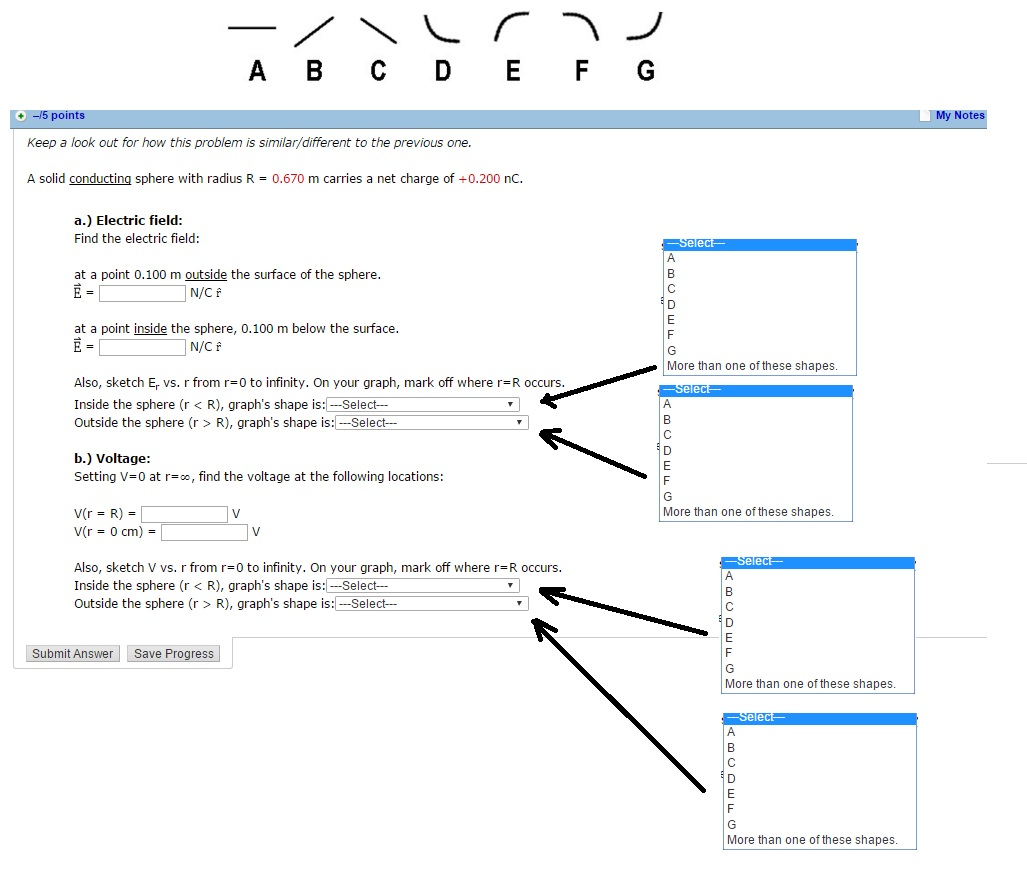 A B C D E F G

–/5 points

My Notes

Keep a look out for how this problem is similar/different to the previous one.

A solid conducting sphere with radius R = 0.670 m carries a net charge of +0.200 nC.

a.) Electric field:
Find the electric field:

at a point 0.100 m outside the surface of the sphere.
$\vec{E}$ = N/C $\hat{r}$

at a point inside the sphere, 0.100 m below the surface.
$\vec{E}$ = N/C $\hat{r}$

Also, sketch $E_r$ vs. r from r=0 to infinity. On your graph, mark off where r=R occurs.
Inside the sphere (r < R), graph's shape is: ---Select---
Outside the sphere (r > R), graph's shape is: ---Select---

b.) Voltage:
Setting V=0 at r=∞, find the voltage at the following locations:

V(r = R) = V
V(r = 0 cm) = V

Also, sketch V vs. r from r=0 to infinity. On your graph, mark off where r=R occurs.
Inside the sphere (r < R), graph's shape is: ---Select---
Outside the sphere (r > R), graph's shape is: ---Select---

Submit Answer Save Progress

---Select---
A
B
C
D
E
F
G
More than one of these shapes.

---Select---
A
B
C
D
E
F
G
More than one of these shapes.

---Select---
A
B
C
D
E
F
G
More than one of these shapes.

---Select---
A
B
C
D
E
F
G
More than one of these shapes.