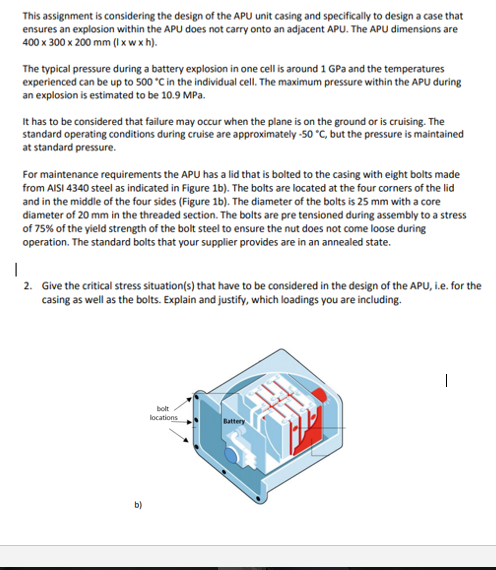 This assignment is considering the design of the APU unit casing and specifically to design a case that ensures an explosion within the APU does not carry onto an adjacent APU. The APU dimensions are 400 x 300 x 200 mm (l x w x h).

The typical pressure during a battery explosion in one cell is around 1 GPa and the temperatures experienced can be up to 500 °C in the individual cell. The maximum pressure within the APU during an explosion is estimated to be 10.9 MPa.

It has to be considered that failure may occur when the plane is on the ground or is cruising. The standard operating conditions during cruise are approximately -50 °C, but the pressure is maintained at standard pressure.

For maintenance requirements the APU has a lid that is bolted to the casing with eight bolts made from AISI 4340 steel as indicated in Figure 1b). The bolts are located at the four corners of the lid and in the middle of the four sides (Figure 1b). The diameter of the bolts is 25 mm with a core diameter of 20 mm in the threaded section. The bolts are pre tensioned during assembly to a stress of 75% of the yield strength of the bolt steel to ensure the nut does not come loose during operation. The standard bolts that your supplier provides are in an annealed state.

2. Give the critical stress situation(s) that have to be considered in the design of the APU, i.e. for the casing as well as the bolts. Explain and justify, which loadings you are including.

bolt locations

Battery

b)