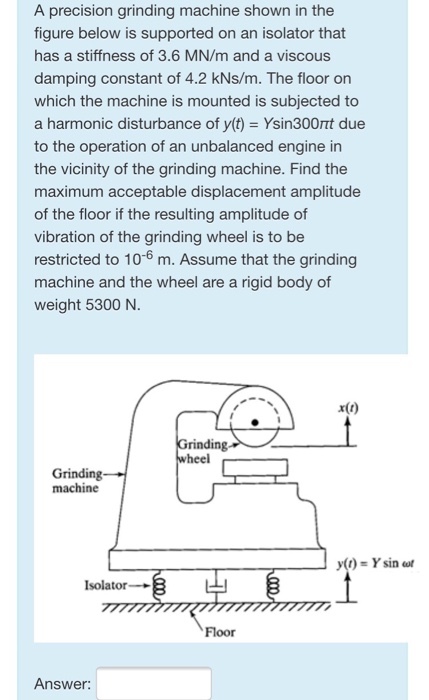 A precision grinding machine shown in the figure below is supported on an isolator that has a stiffness of 3.6 MN/m and a viscous damping constant of 4.2 kNs/m. The floor on which the machine is mounted is subjected to a harmonic disturbance of $y(t) = Y\sin 300\pi t$ due to the operation of an unbalanced engine in the vicinity of the grinding machine. Find the maximum acceptable displacement amplitude of the floor if the resulting amplitude of vibration of the grinding wheel is to be restricted to $10^{-6}$ m. Assume that the grinding machine and the wheel are a rigid body of weight 5300 N.

$x(t)$

Grinding wheel

Grinding machine

$y(t) = Y \sin \omega t$

Isolator

Floor

Answer: