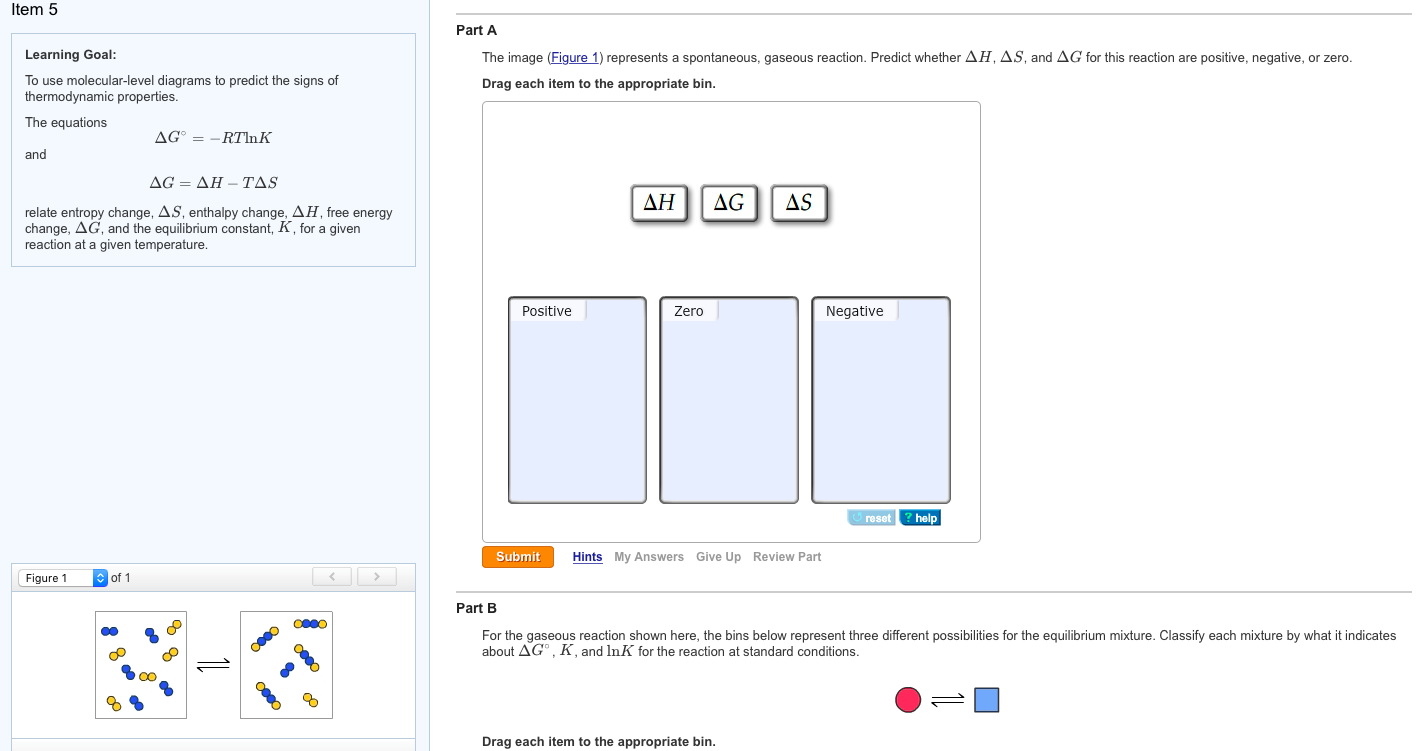 Item 5

Learning Goal:

To use molecular-level diagrams to predict the signs of thermodynamic properties.

The equations

$\Delta G^\circ = -RT\ln K$

and

$\Delta G = \Delta H - T\Delta S$

relate entropy change, $\Delta S$, enthalpy change, $\Delta H$, free energy change, $\Delta G$, and the equilibrium constant, $K$, for a given reaction at a given temperature.

Figure 1 of 1

$\rightleftharpoons$

Part A

The image (Figure 1) represents a spontaneous, gaseous reaction. Predict whether $\Delta H$, $\Delta S$, and $\Delta G$ for this reaction are positive, negative, or zero.

Drag each item to the appropriate bin.

$\Delta H$ $\Delta G$ $\Delta S$

Positive

Zero

Negative

reset ? help

Submit Hints My Answers Give Up Review Part

Part B

For the gaseous reaction shown here, the bins below represent three different possibilities for the equilibrium mixture. Classify each mixture by what it indicates about $\Delta G^\circ$, $K$, and $\ln K$ for the reaction at standard conditions.

$\rightleftharpoons$

Drag each item to the appropriate bin.