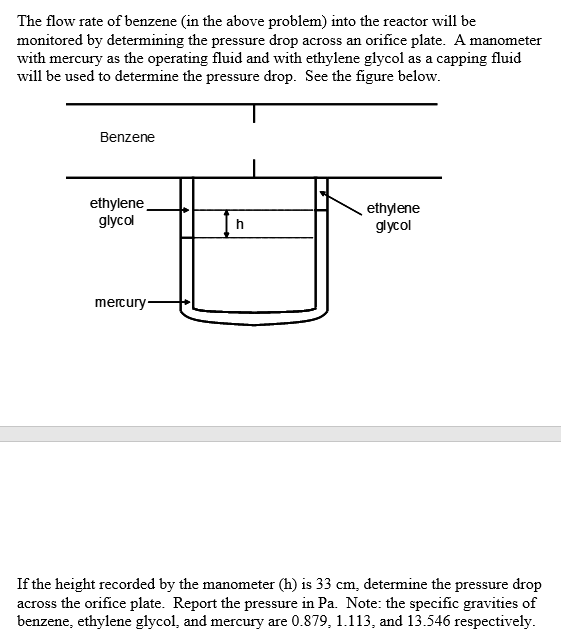 The flow rate of benzene (in the above problem) into the reactor will be monitored by determining the pressure drop across an orifice plate. A manometer with mercury as the operating fluid and with ethylene glycol as a capping fluid will be used to determine the pressure drop. See the figure below.

Benzene

ethylene glycol

h

ethylene glycol

mercury

If the height recorded by the manometer (h) is 33 cm, determine the pressure drop across the orifice plate. Report the pressure in Pa. Note: the specific gravities of benzene, ethylene glycol, and mercury are 0.879, 1.113, and 13.546 respectively.