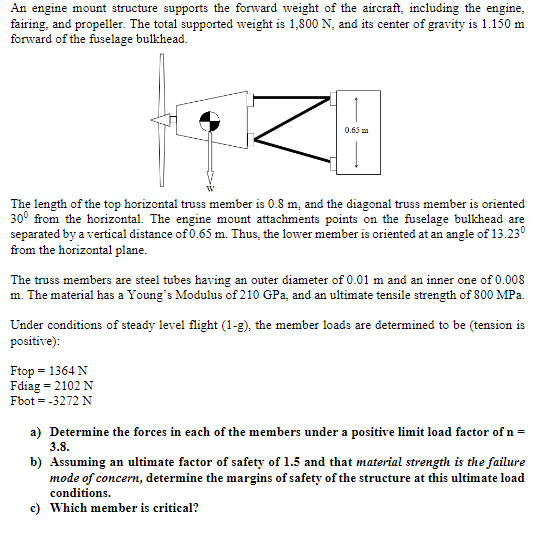 An engine mount structure supports the forward weight of the aircraft, including the engine, fairing, and propeller. The total supported weight is 1,800 N, and its center of gravity is 1.150 m forward of the fuselage bulkhead.

0.65 m

W

The length of the top horizontal truss member is 0.8 m, and the diagonal truss member is oriented $30^0$ from the horizontal. The engine mount attachments points on the fuselage bulkhead are separated by a vertical distance of 0.65 m. Thus, the lower member is oriented at an angle of $13.23^0$ from the horizontal plane.

The truss members are steel tubes having an outer diameter of 0.01 m and an inner one of 0.008 m. The material has a Young's Modulus of 210 GPa, and an ultimate tensile strength of 800 MPa.

Under conditions of steady level flight (1-g), the member loads are determined to be (tension is positive):

Ftop = 1364 N
Fdiag = 2102 N
Fbot = -3272 N

a) Determine the forces in each of the members under a positive limit load factor of n = 3.8.
b) Assuming an ultimate factor of safety of 1.5 and that material strength is the failure mode of concern, determine the margins of safety of the structure at this ultimate load conditions.
c) Which member is critical?