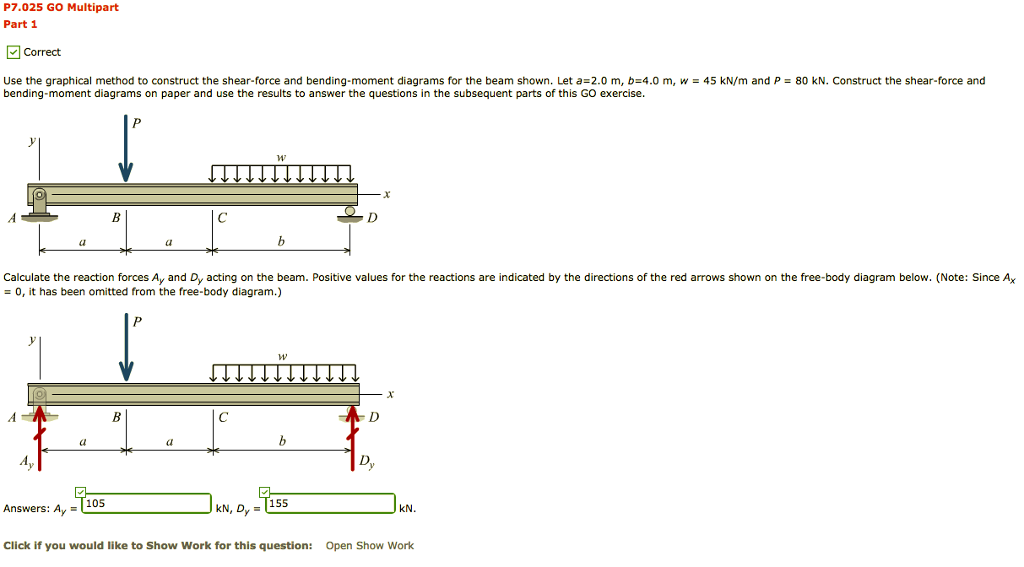 P7.025 GO Multipart
Part 1

Correct

Use the graphical method to construct the shear-force and bending-moment diagrams for the beam shown. Let $a$=2.0 m, $b$=4.0 m, $w$ = 45 kN/m and $P$ = 80 kN. Construct the shear-force and bending-moment diagrams on paper and use the results to answer the questions in the subsequent parts of this GO exercise.

$y$
$P$
$w$
$x$
$A$
$B$
$C$
$D$
$a$
$a$
$b$

Calculate the reaction forces $A_y$ and $D_y$ acting on the beam. Positive values for the reactions are indicated by the directions of the red arrows shown on the free-body diagram below. (Note: Since $A_x$ = 0, it has been omitted from the free-body diagram.)

$y$
$P$
$w$
$x$
$A$
$B$
$C$
$D$
$a$
$a$
$b$
$A_y$
$D_y$

Answers: $A_y$ = 105 kN, $D_y$ = 155 kN.

Click if you would like to Show Work for this question: Open Show Work