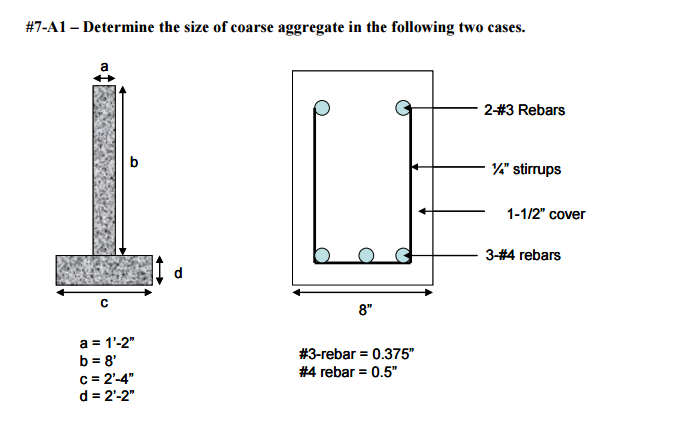 #7-A1 – Determine the size of coarse aggregate in the following two cases.

a

b

d

c

a = 1'-2"
b = 8'
c = 2'-4"
d = 2'-2"

2-#3 Rebars

¼" stirrups

1-1/2" cover

3-#4 rebars

8"

#3-rebar = 0.375"
#4 rebar = 0.5"