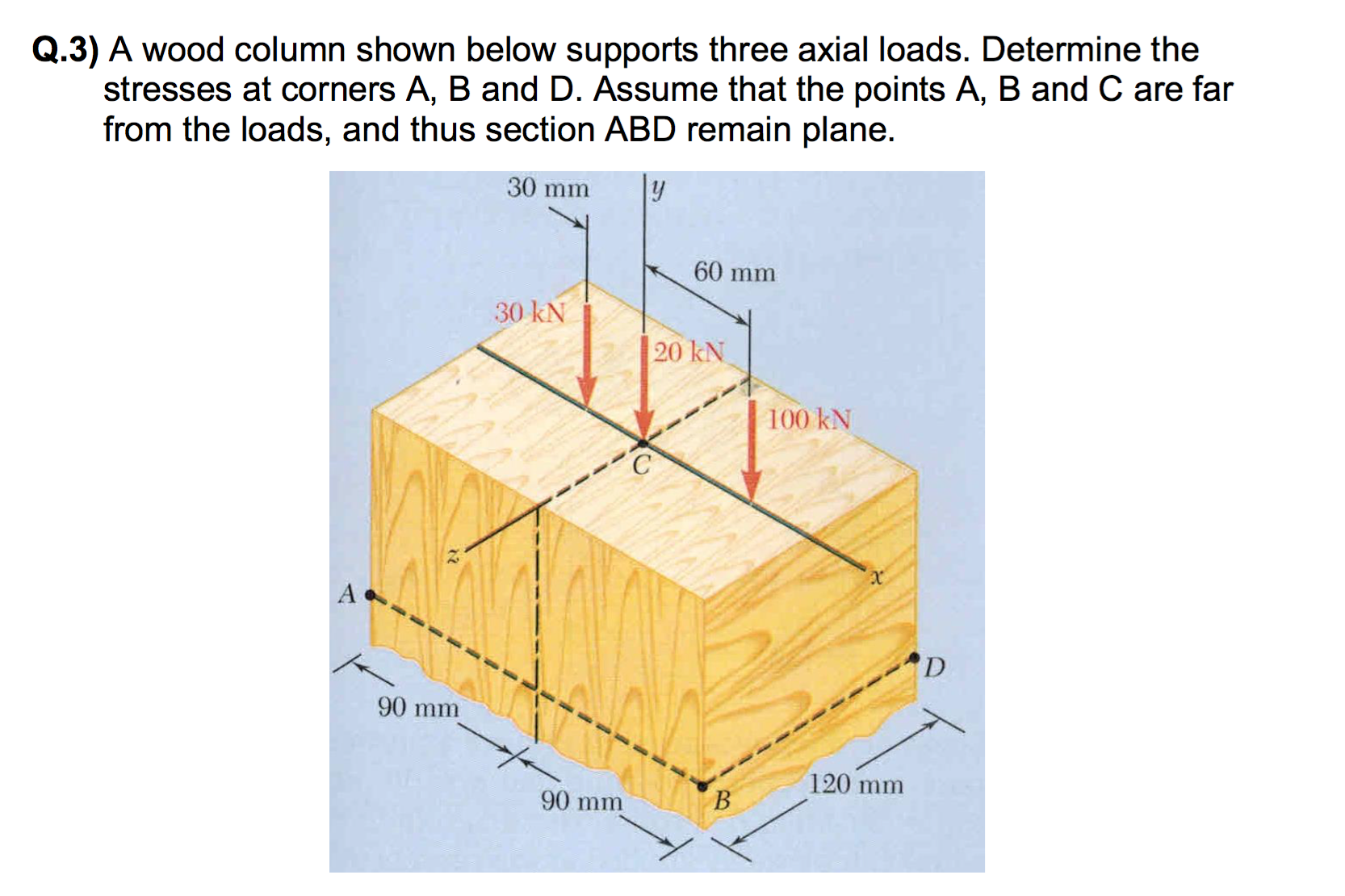 Q.3) A wood column shown below supports three axial loads. Determine the stresses at corners A, B and D. Assume that the points A, B and C are far from the loads, and thus section ABD remain plane.

30 mm
y
60 mm
30 kN
20 kN
100 kN
C
z
x
A
D
90 mm
90 mm
B
120 mm