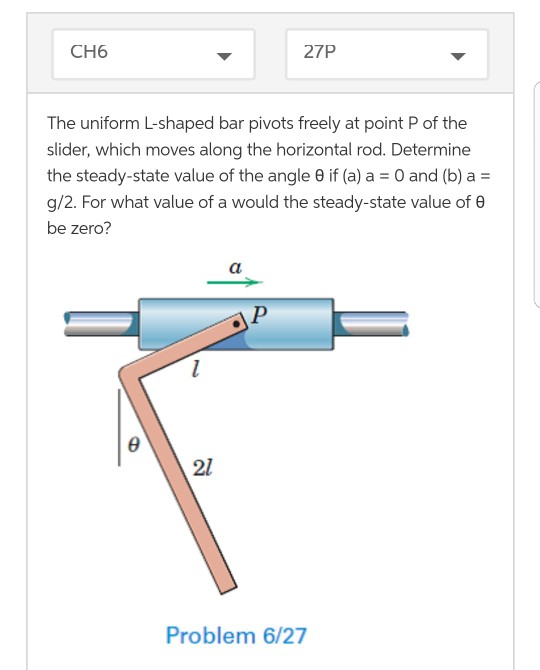 CH6

27P

The uniform L-shaped bar pivots freely at point P of the slider, which moves along the horizontal rod. Determine the steady-state value of the angle θ if (a) a = 0 and (b) a = g/2. For what value of a would the steady-state value of θ be zero?

$a$

$P$

$l$

$\theta$

$2l$

Problem 6/27