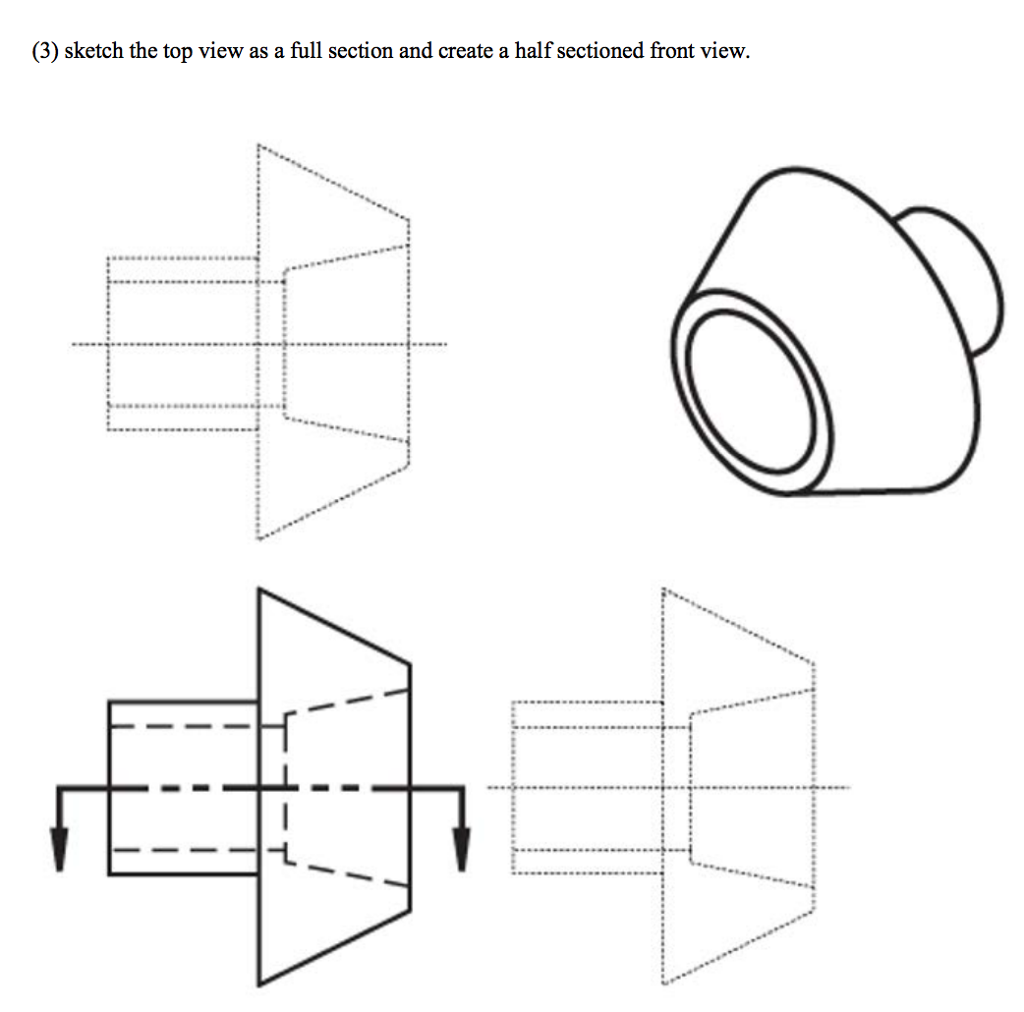 (3) sketch the top view as a full section and create a half sectioned front view.