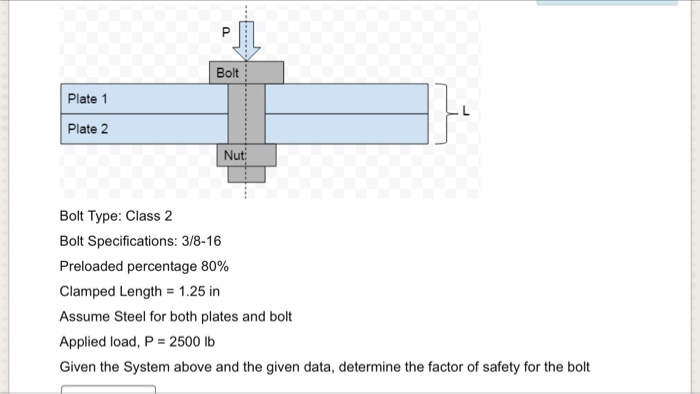 P

Bolt

Plate 1

Plate 2

L

Nut

Bolt Type: Class 2

Bolt Specifications: 3/8-16

Preloaded percentage 80%

Clamped Length = 1.25 in

Assume Steel for both plates and bolt

Applied load, P = 2500 lb

Given the System above and the given data, determine the factor of safety for the bolt