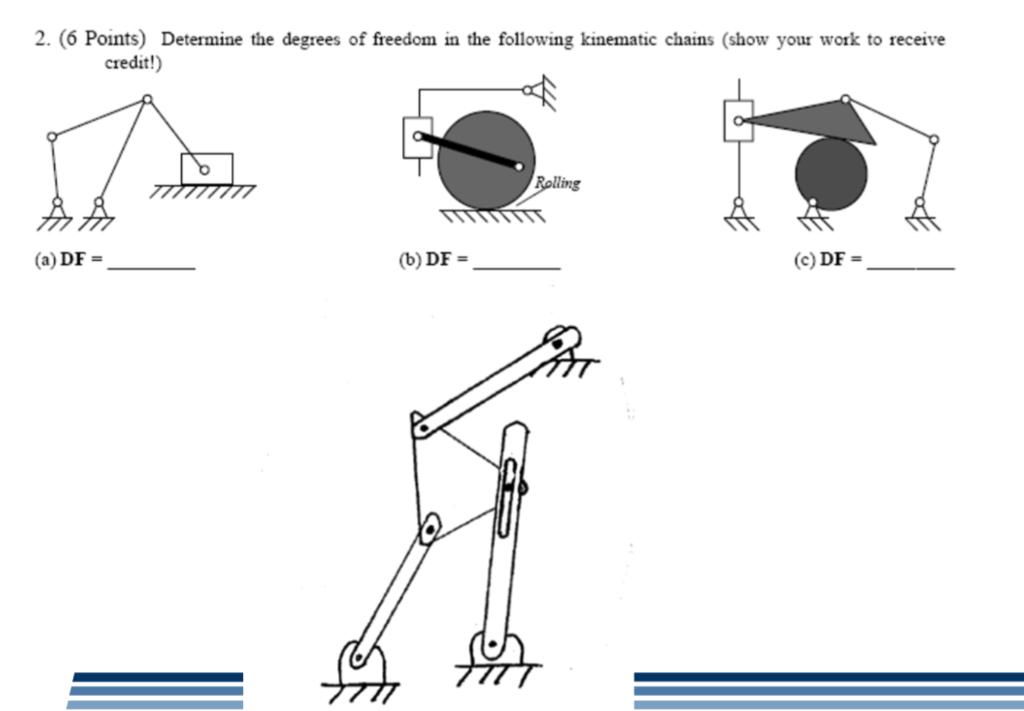 2. (6 Points) Determine the degrees of freedom in the following kinematic chains (show your work to receive credit!)

Rolling

(a) DF = ________

(b) DF = ________

(c) DF = ________