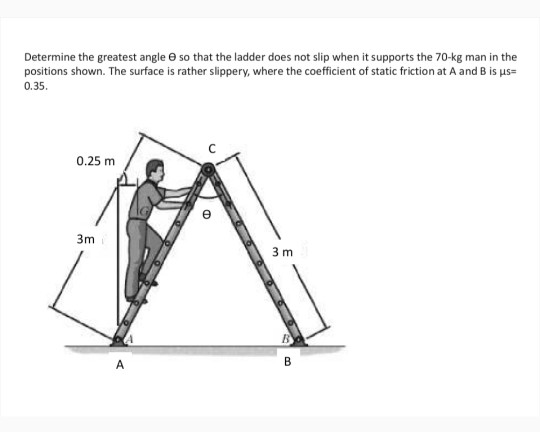 Determine the greatest angle ϴ so that the ladder does not slip when it supports the 70-kg man in the positions shown. The surface is rather slippery, where the coefficient of static friction at A and B is μs= 0.35.

0.25 m

C

G

ϴ

3m

3 m

A

B

A

B