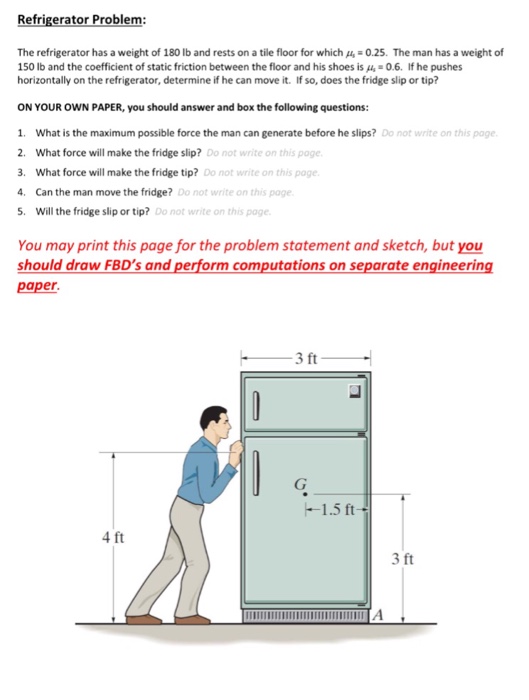 Refrigerator Problem:

The refrigerator has a weight of 180 lb and rests on a tile floor for which $\mu_s = 0.25$. The man has a weight of 150 lb and the coefficient of static friction between the floor and his shoes is $\mu_s = 0.6$. If he pushes horizontally on the refrigerator, determine if he can move it. If so, does the fridge slip or tip?

ON YOUR OWN PAPER, you should answer and box the following questions:

1. What is the maximum possible force the man can generate before he slips? Do not write on this page.
2. What force will make the fridge slip? Do not write on this page.
3. What force will make the fridge tip? Do not write on this page.
4. Can the man move the fridge? Do not write on this page.
5. Will the fridge slip or tip? Do not write on this page.

You may print this page for the problem statement and sketch, but you should draw FBD's and perform computations on separate engineering paper.

3 ft

G

1.5 ft

4 ft

3 ft

A