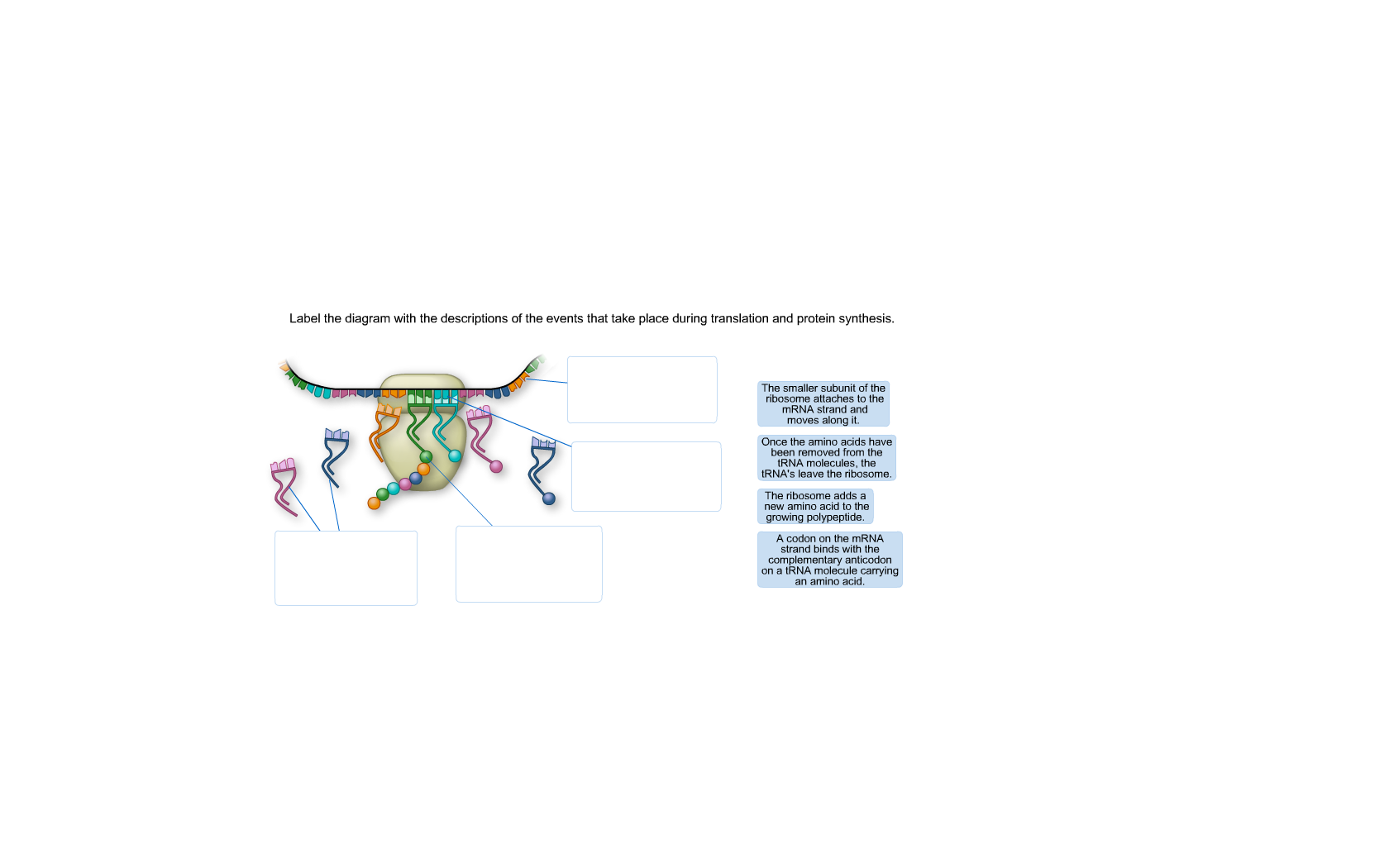 Label the diagram with the descriptions of the events that take place during translation and protein synthesis.

The smaller subunit of the ribosome attaches to the mRNA strand and moves along it.

Once the amino acids have been removed from the tRNA molecules, the tRNA's leave the ribosome.

The ribosome adds a new amino acid to the growing polypeptide.

A codon on the mRNA strand binds with the complementary anticodon on a tRNA molecule carrying an amino acid.