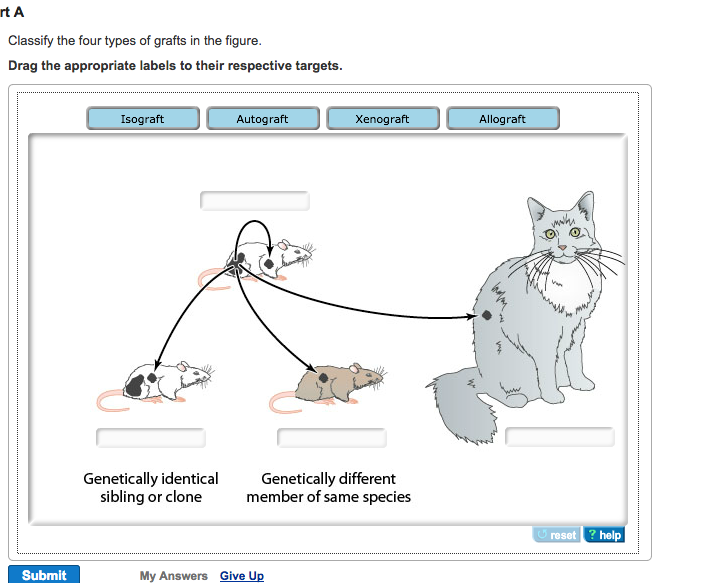 rt A

Classify the four types of grafts in the figure.

Drag the appropriate labels to their respective targets.

Isograft
Autograft
Xenograft
Allograft

Genetically identical sibling or clone

Genetically different member of same species

reset
? help

Submit
My Answers
Give Up