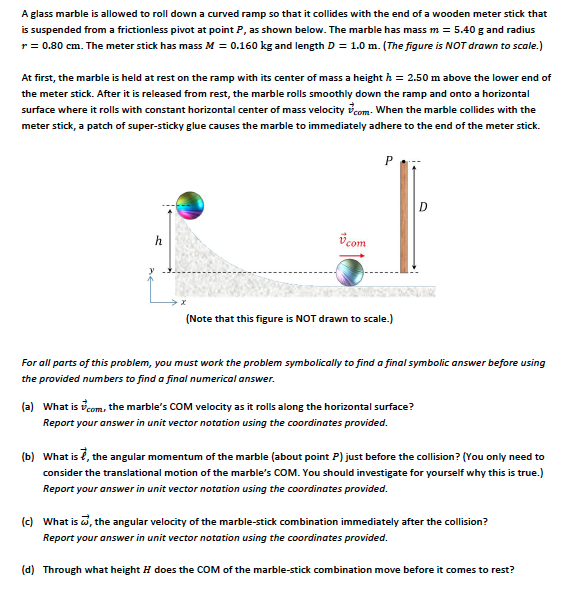 A glass marble is allowed to roll down a curved ramp so that it collides with the end of a wooden meter stick that is suspended from a frictionless pivot at point $P$, as shown below. The marble has mass $m = 5.40$ g and radius $r = 0.80$ cm. The meter stick has mass $M = 0.160$ kg and length $D = 1.0$ m. (The figure is NOT drawn to scale.)

At first, the marble is held at rest on the ramp with its center of mass a height $h = 2.50$ m above the lower end of the meter stick. After it is released from rest, the marble rolls smoothly down the ramp and onto a horizontal surface where it rolls with constant horizontal center of mass velocity $\vec{v}_{com}$. When the marble collides with the meter stick, a patch of super-sticky glue causes the marble to immediately adhere to the end of the meter stick.

$P$

$D$

$h$

$\vec{v}_{com}$

$y$

$x$

(Note that this figure is NOT drawn to scale.)

For all parts of this problem, you must work the problem symbolically to find a final symbolic answer before using the provided numbers to find a final numerical answer.

(a) What is $\vec{v}_{com}$, the marble's COM velocity as it rolls along the horizontal surface? Report your answer in unit vector notation using the coordinates provided.

(b) What is $\vec{\ell}$, the angular momentum of the marble (about point $P$) just before the collision? (You only need to consider the translational motion of the marble's COM. You should investigate for yourself why this is true.) Report your answer in unit vector notation using the coordinates provided.

(c) What is $\vec{\omega}$, the angular velocity of the marble-stick combination immediately after the collision? Report your answer in unit vector notation using the coordinates provided.

(d) Through what height $H$ does the COM of the marble-stick combination move before it comes to rest?