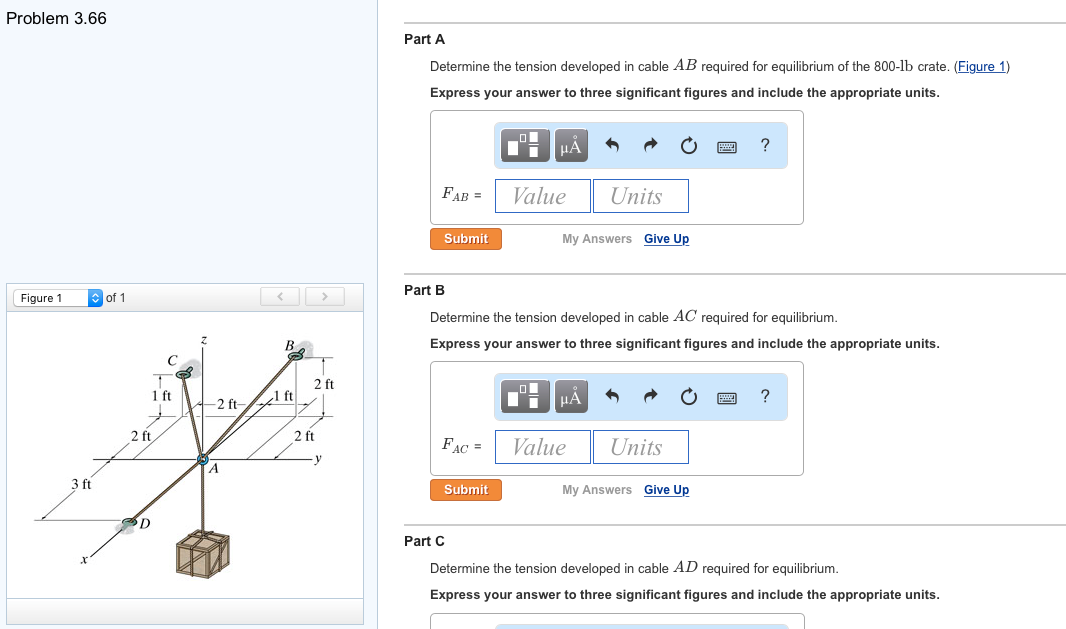 Problem 3.66

Figure 1 of 1

z
C
B
1 ft
2 ft
1 ft
2 ft
2 ft
2 ft
A
y
3 ft
D
x

Part A

Determine the tension developed in cable $AB$ required for equilibrium of the 800-lb crate. (Figure 1)

Express your answer to three significant figures and include the appropriate units.

μÅ ?

$F_{AB}$ = Value Units

Submit My Answers Give Up

Part B

Determine the tension developed in cable $AC$ required for equilibrium.

Express your answer to three significant figures and include the appropriate units.

μÅ ?

$F_{AC}$ = Value Units

Submit My Answers Give Up

Part C

Determine the tension developed in cable $AD$ required for equilibrium.

Express your answer to three significant figures and include the appropriate units.