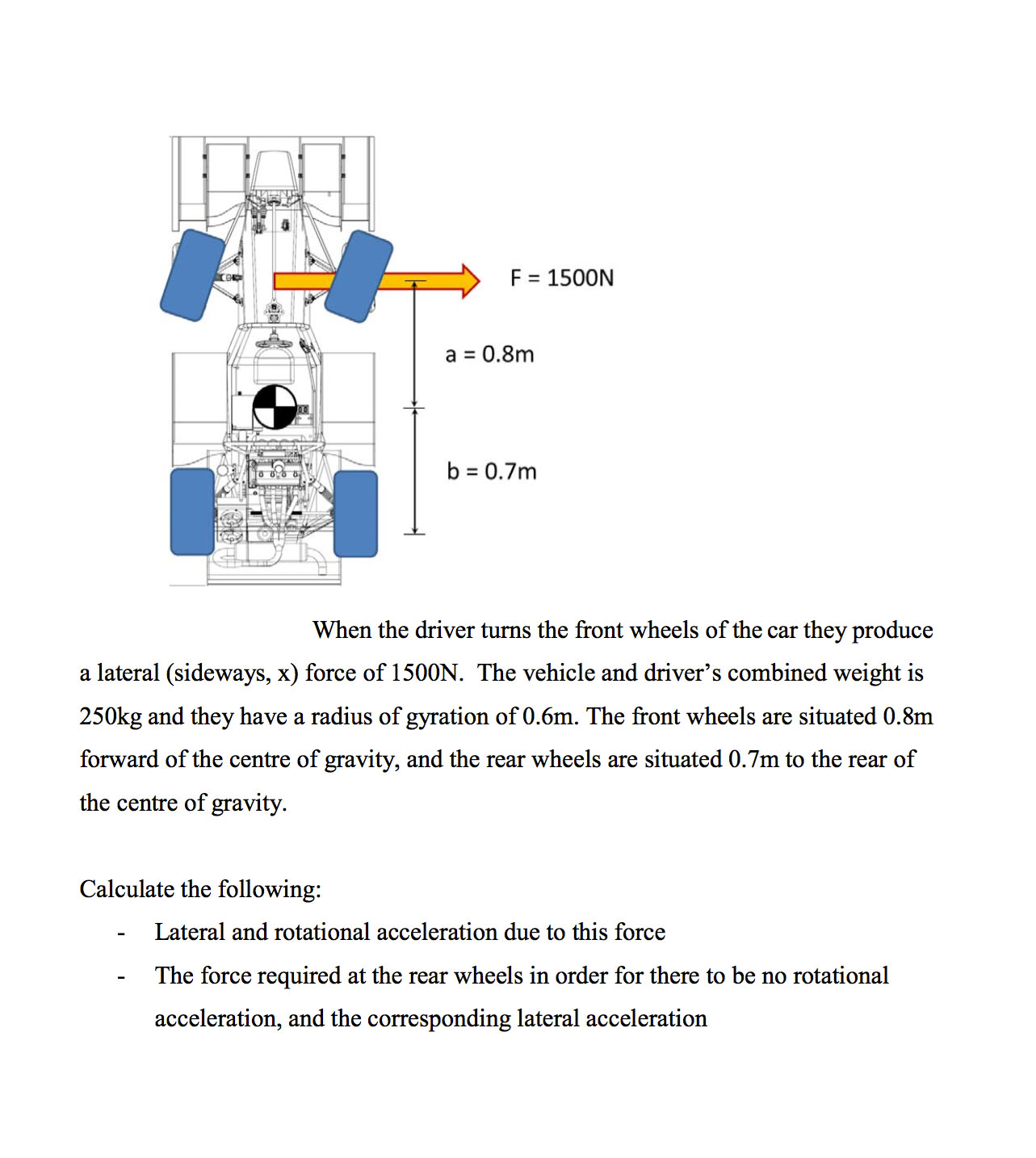 F = 1500N

a = 0.8m

b = 0.7m

When the driver turns the front wheels of the car they produce a lateral (sideways, x) force of 1500N. The vehicle and driver's combined weight is 250kg and they have a radius of gyration of 0.6m. The front wheels are situated 0.8m forward of the centre of gravity, and the rear wheels are situated 0.7m to the rear of the centre of gravity.

Calculate the following:

- Lateral and rotational acceleration due to this force
- The force required at the rear wheels in order for there to be no rotational acceleration, and the corresponding lateral acceleration