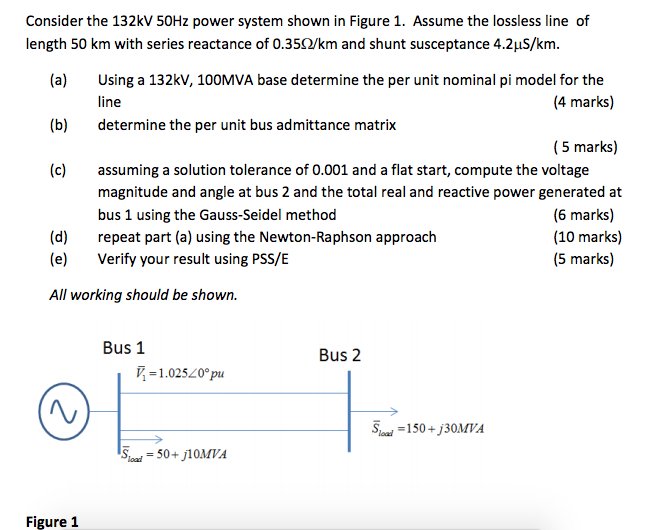 Consider the 132kV 50Hz power system shown in Figure 1. Assume the lossless line of length 50 km with series reactance of 0.35Ω/km and shunt susceptance 4.2μS/km.

(a) Using a 132kV, 100MVA base determine the per unit nominal pi model for the line (4 marks)

(b) determine the per unit bus admittance matrix ( 5 marks)

(c) assuming a solution tolerance of 0.001 and a flat start, compute the voltage magnitude and angle at bus 2 and the total real and reactive power generated at bus 1 using the Gauss-Seidel method (6 marks)

(d) repeat part (a) using the Newton-Raphson approach (10 marks)

(e) Verify your result using PSS/E (5 marks)

All working should be shown.

Bus 1

Bus 2

$\bar{V}_1 = 1.025\angle 0° pu$

$\bar{S}_{load} = 150 + j30MVA$

$\bar{S}_{load} = 50 + j10MVA$

Figure 1