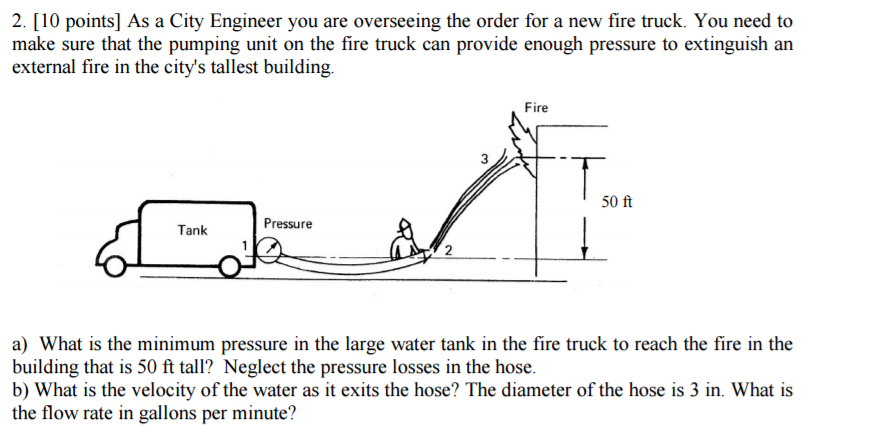 2. [10 points] As a City Engineer you are overseeing the order for a new fire truck. You need to make sure that the pumping unit on the fire truck can provide enough pressure to extinguish an external fire in the city's tallest building.

Fire

3

50 ft

Tank

Pressure

1

2

a) What is the minimum pressure in the large water tank in the fire truck to reach the fire in the building that is 50 ft tall? Neglect the pressure losses in the hose.
b) What is the velocity of the water as it exits the hose? The diameter of the hose is 3 in. What is the flow rate in gallons per minute?