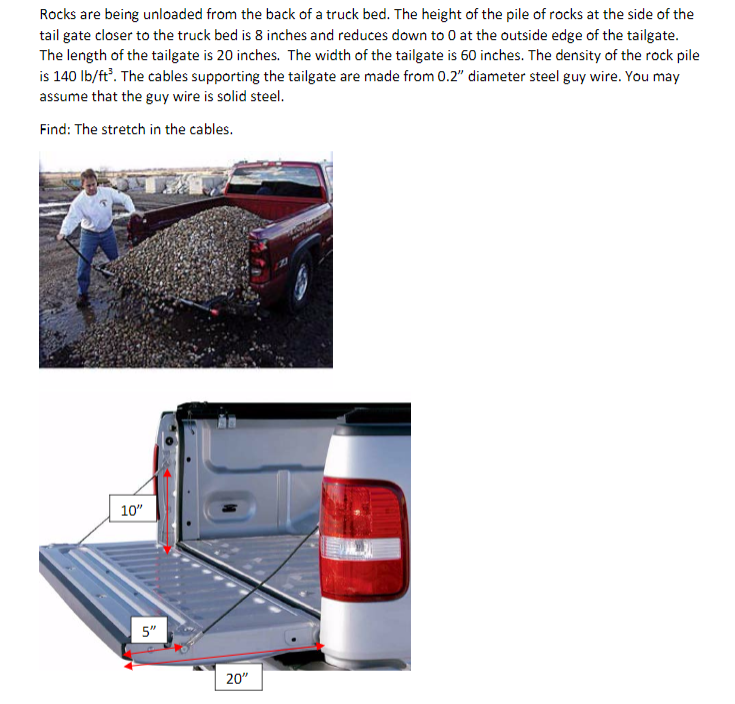 Rocks are being unloaded from the back of a truck bed. The height of the pile of rocks at the side of the tail gate closer to the truck bed is 8 inches and reduces down to 0 at the outside edge of the tailgate. The length of the tailgate is 20 inches. The width of the tailgate is 60 inches. The density of the rock pile is 140 lb/ft$^3$. The cables supporting the tailgate are made from 0.2" diameter steel guy wire. You may assume that the guy wire is solid steel.

Find: The stretch in the cables.

10"

5"

20"