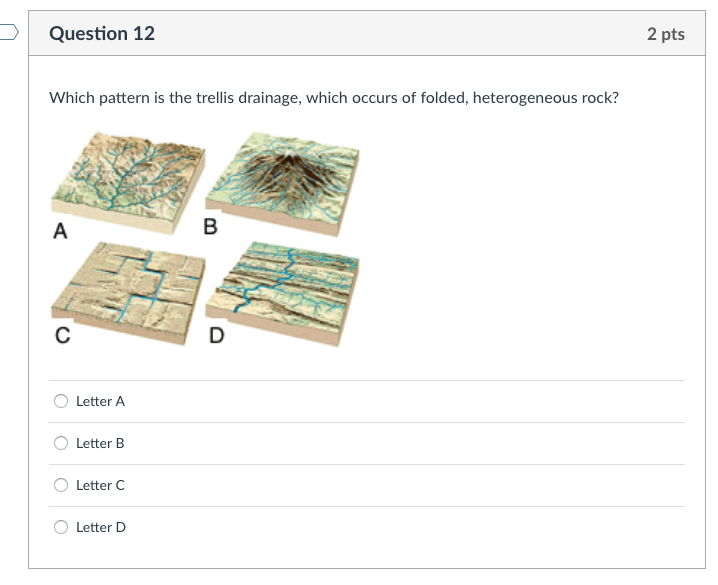 Question 12

2 pts

Which pattern is the trellis drainage, which occurs of folded, heterogeneous rock?

A

B

C

D

Letter A

Letter B

Letter C

Letter D