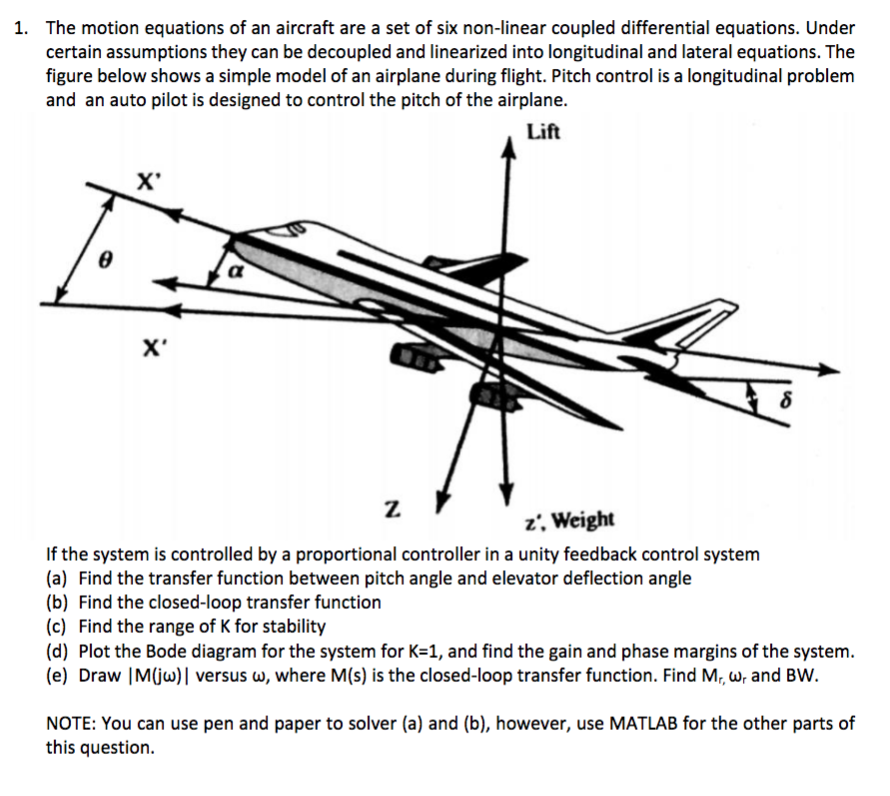 1. The motion equations of an aircraft are a set of six non-linear coupled differential equations. Under certain assumptions they can be decoupled and linearized into longitudinal and lateral equations. The figure below shows a simple model of an airplane during flight. Pitch control is a longitudinal problem and an auto pilot is designed to control the pitch of the airplane.

Lift

X'

$\theta$

$\alpha$

X'

$\delta$

Z

z', Weight

If the system is controlled by a proportional controller in a unity feedback control system
(a) Find the transfer function between pitch angle and elevator deflection angle
(b) Find the closed-loop transfer function
(c) Find the range of K for stability
(d) Plot the Bode diagram for the system for K=1, and find the gain and phase margins of the system.
(e) Draw $|M(j\omega)|$ versus $\omega$, where M(s) is the closed-loop transfer function. Find $M_r$, $\omega_r$ and BW.

NOTE: You can use pen and paper to solver (a) and (b), however, use MATLAB for the other parts of this question.