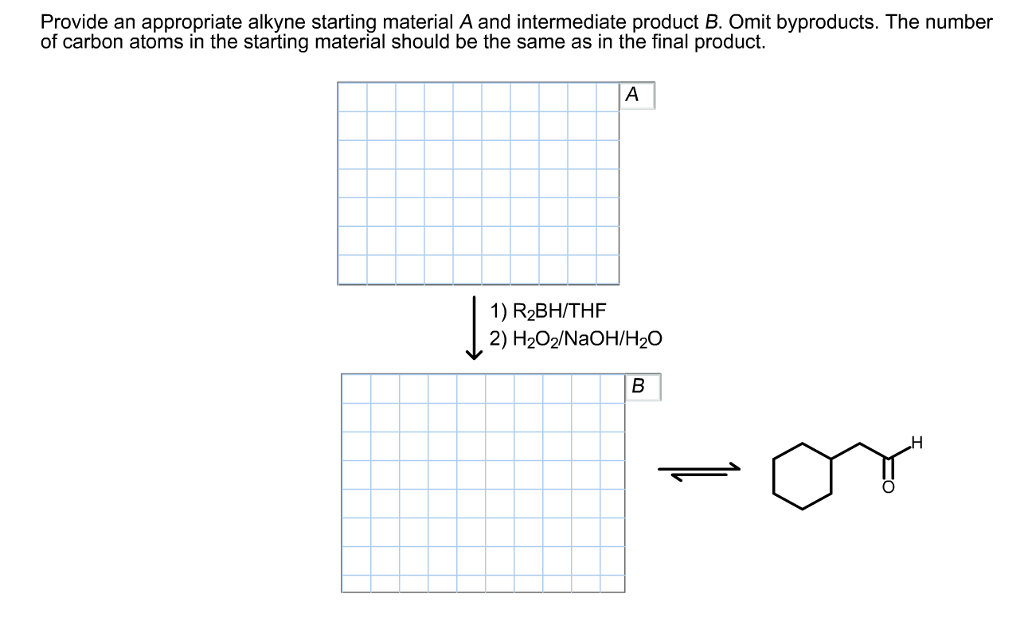 Provide an appropriate alkyne starting material A and intermediate product B. Omit byproducts. The number of carbon atoms in the starting material should be the same as in the final product.

A

1) $R_2BH/THF$
2) $H_2O_2/NaOH/H_2O$

B

H
O