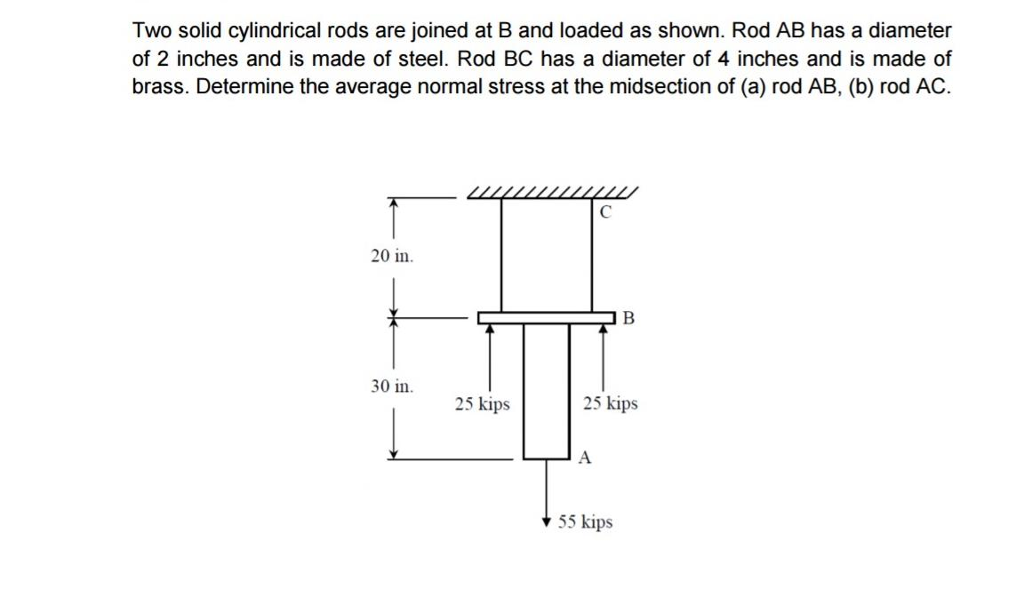 Two solid cylindrical rods are joined at B and loaded as shown. Rod AB has a diameter of 2 inches and is made of steel. Rod BC has a diameter of 4 inches and is made of brass. Determine the average normal stress at the midsection of (a) rod AB, (b) rod AC.

C

20 in.

B

30 in.

25 kips

25 kips

A

55 kips