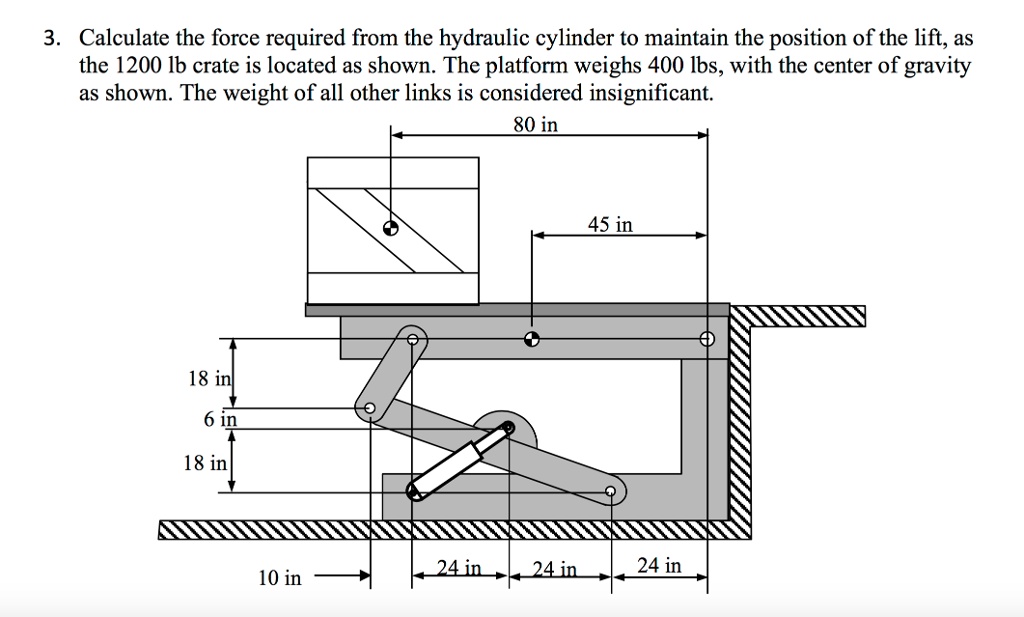 3. Calculate the force required from the hydraulic cylinder to maintain the position of the lift, as the 1200 lb crate is located as shown. The platform weighs 400 lbs, with the center of gravity as shown. The weight of all other links is considered insignificant.

80 in

45 in

18 in

6 in

18 in

10 in

24 in

24 in

24 in