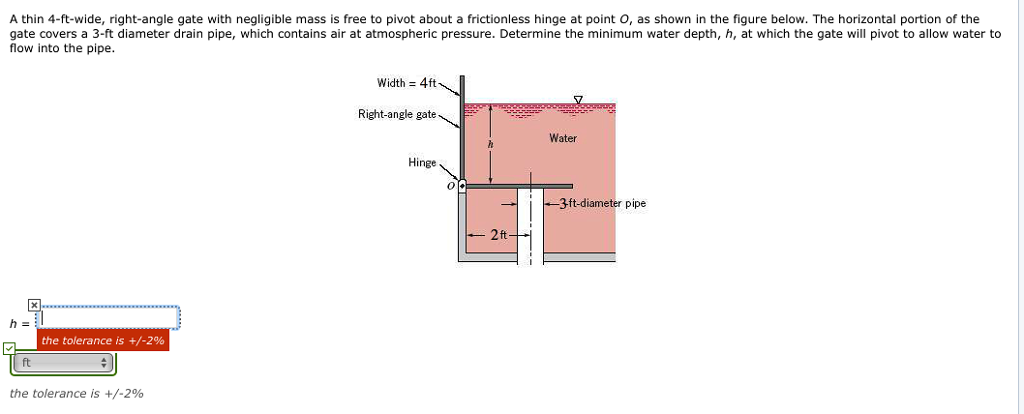 A thin 4-ft-wide, right-angle gate with negligible mass is free to pivot about a frictionless hinge at point $O$, as shown in the figure below. The horizontal portion of the gate covers a 3-ft diameter drain pipe, which contains air at atmospheric pressure. Determine the minimum water depth, $h$, at which the gate will pivot to allow water to flow into the pipe.

Width = 4ft

Right-angle gate

Water

$h$

Hinge

$O$

3ft-diameter pipe

2ft

$h$ =

the tolerance is +/-2%

ft

the tolerance is +/-2%