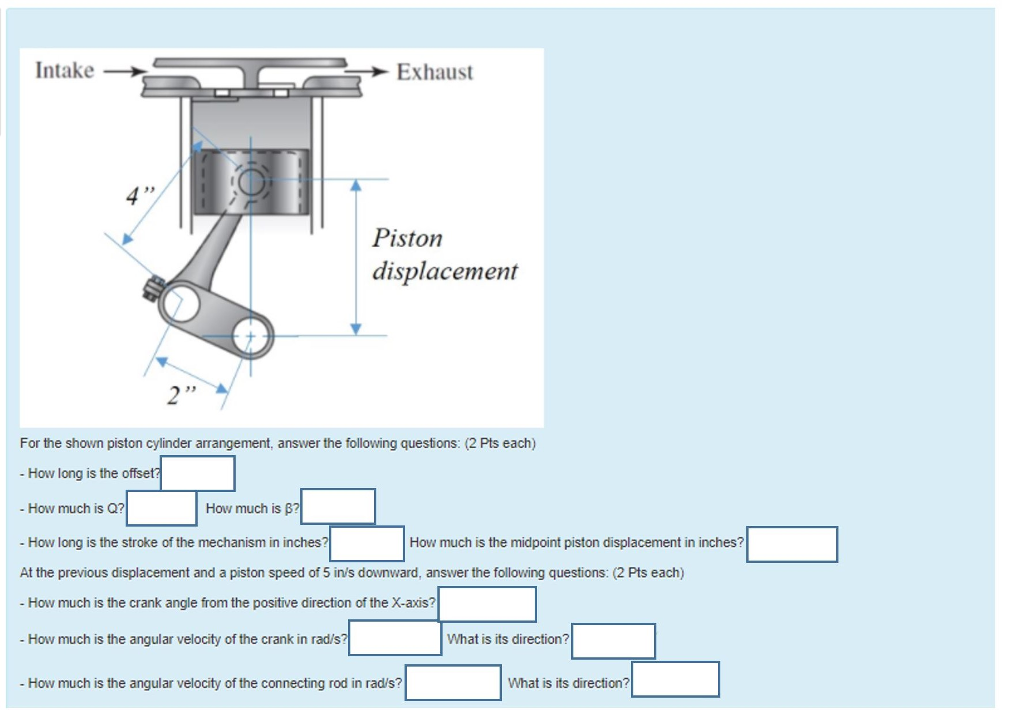 Intake

Exhaust

4"

Piston displacement

2"

For the shown piston cylinder arrangement, answer the following questions: (2 Pts each)

- How long is the offset?

- How much is Q? How much is β?

- How long is the stroke of the mechanism in inches? How much is the midpoint piston displacement in inches?

At the previous displacement and a piston speed of 5 in/s downward, answer the following questions: (2 Pts each)

- How much is the crank angle from the positive direction of the X-axis?

- How much is the angular velocity of the crank in rad/s? What is its direction?

- How much is the angular velocity of the connecting rod in rad/s? What is its direction?