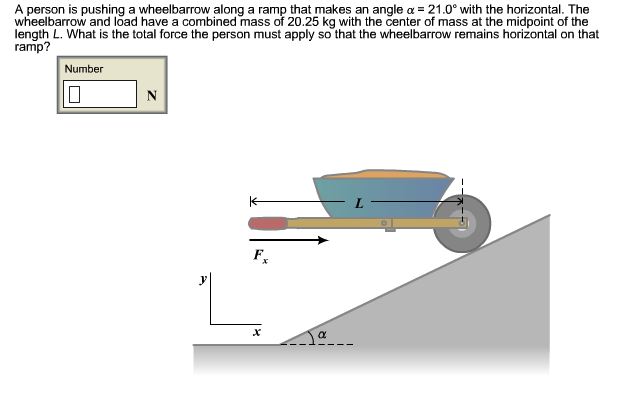 A person is pushing a wheelbarrow along a ramp that makes an angle $\alpha = 21.0°$ with the horizontal. The wheelbarrow and load have a combined mass of 20.25 kg with the center of mass at the midpoint of the length $L$. What is the total force the person must apply so that the wheelbarrow remains horizontal on that ramp?

Number

N

$L$

$F_x$

$y$

$x$

$\alpha$