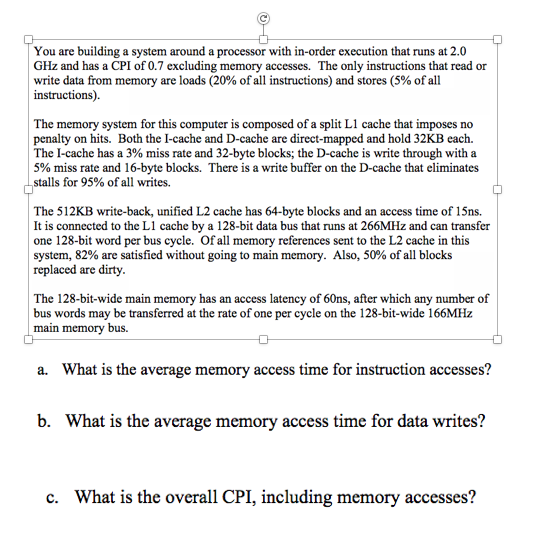 You are building a system around a processor with in-order execution that runs at 2.0 GHz and has a CPI of 0.7 excluding memory accesses. The only instructions that read or write data from memory are loads (20% of all instructions) and stores (5% of all instructions).

The memory system for this computer is composed of a split L1 cache that imposes no penalty on hits. Both the I-cache and D-cache are direct-mapped and hold 32KB each. The I-cache has a 3% miss rate and 32-byte blocks; the D-cache is write through with a 5% miss rate and 16-byte blocks. There is a write buffer on the D-cache that eliminates stalls for 95% of all writes.

The 512KB write-back, unified L2 cache has 64-byte blocks and an access time of 15ns. It is connected to the L1 cache by a 128-bit data bus that runs at 266MHz and can transfer one 128-bit word per bus cycle. Of all memory references sent to the L2 cache in this system, 82% are satisfied without going to main memory. Also, 50% of all blocks replaced are dirty.

The 128-bit-wide main memory has an access latency of 60ns, after which any number of bus words may be transferred at the rate of one per cycle on the 128-bit-wide 166MHz main memory bus.

a. What is the average memory access time for instruction accesses?

b. What is the average memory access time for data writes?

c. What is the overall CPI, including memory accesses?